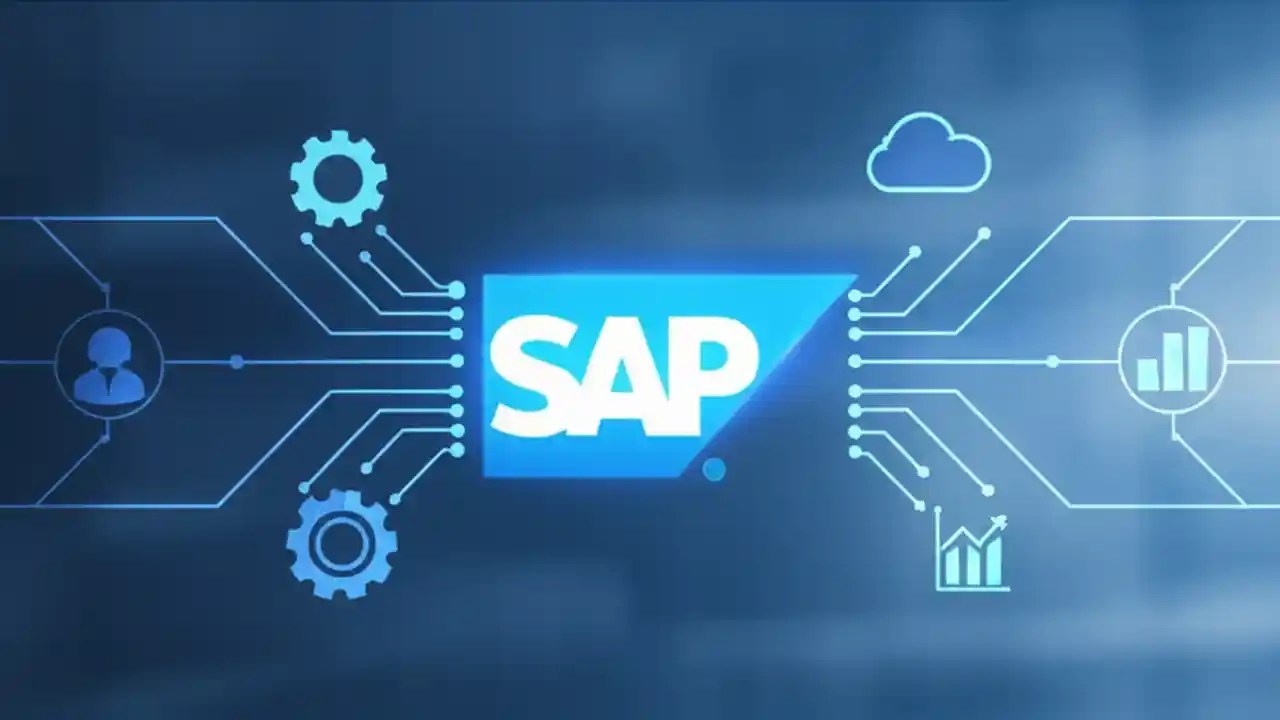 SAP