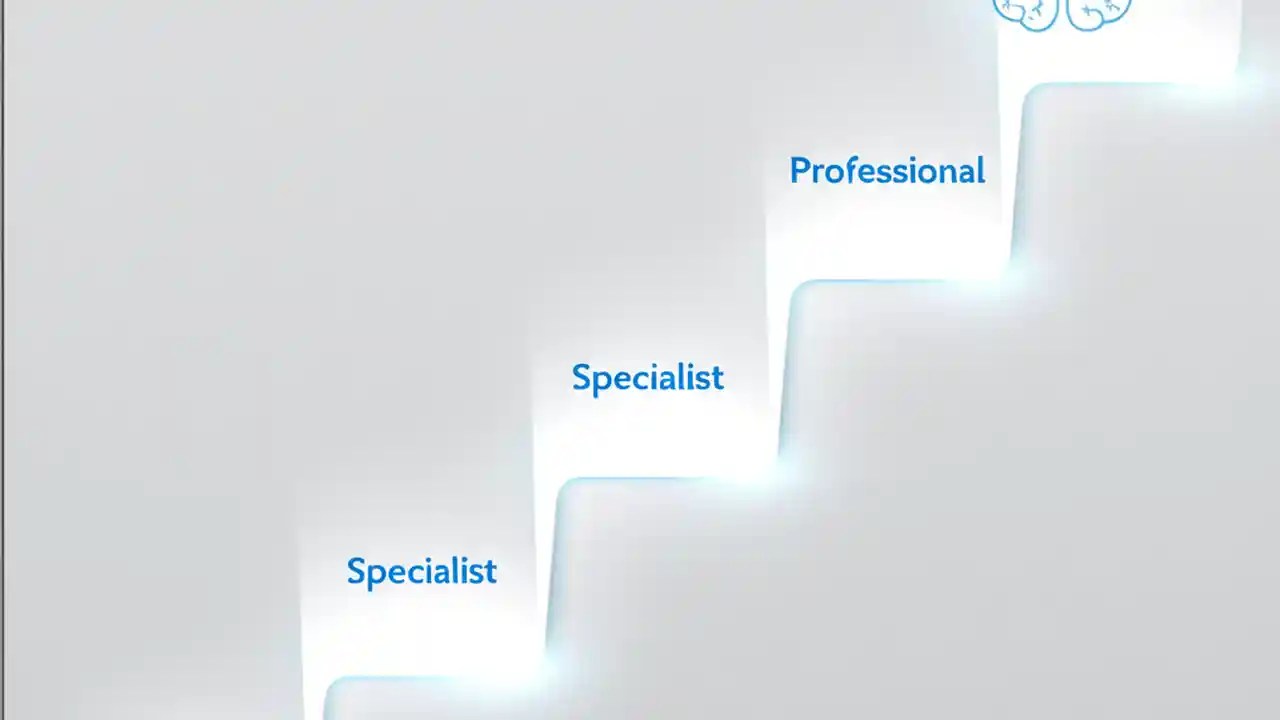 Professional

Specialist

Specialist