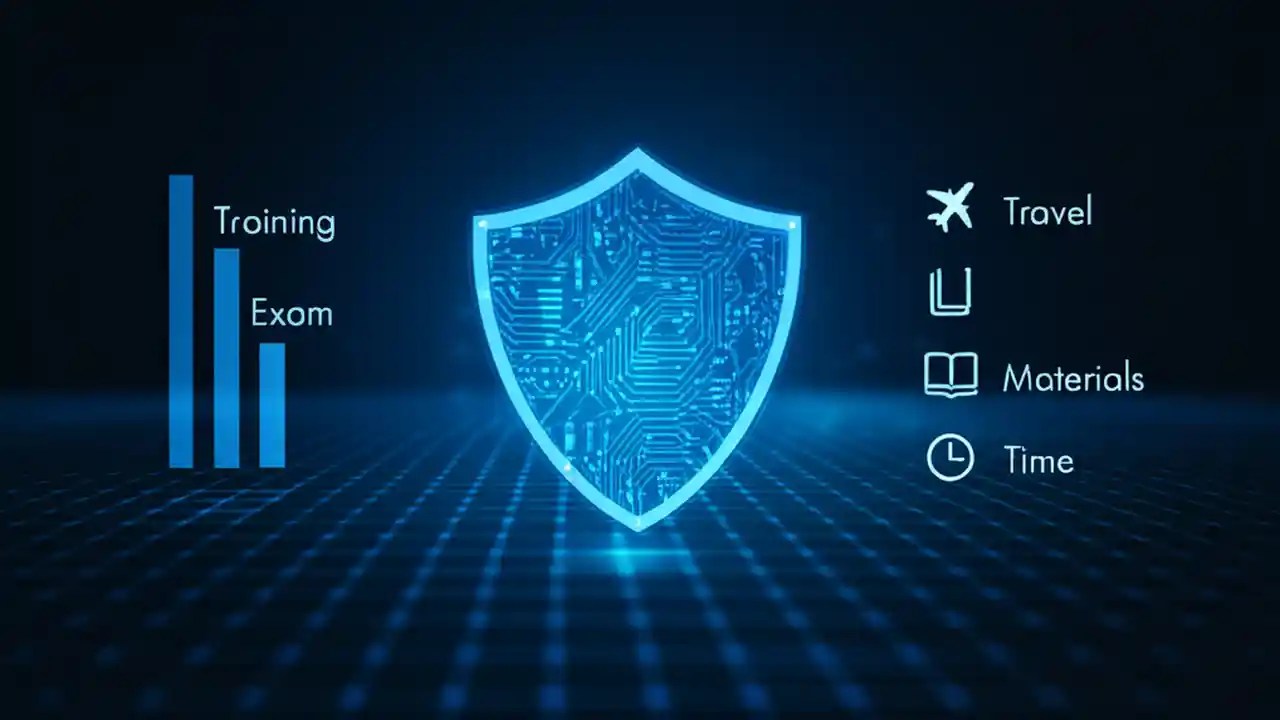 Troining

Exom

Travel

Materials

Time