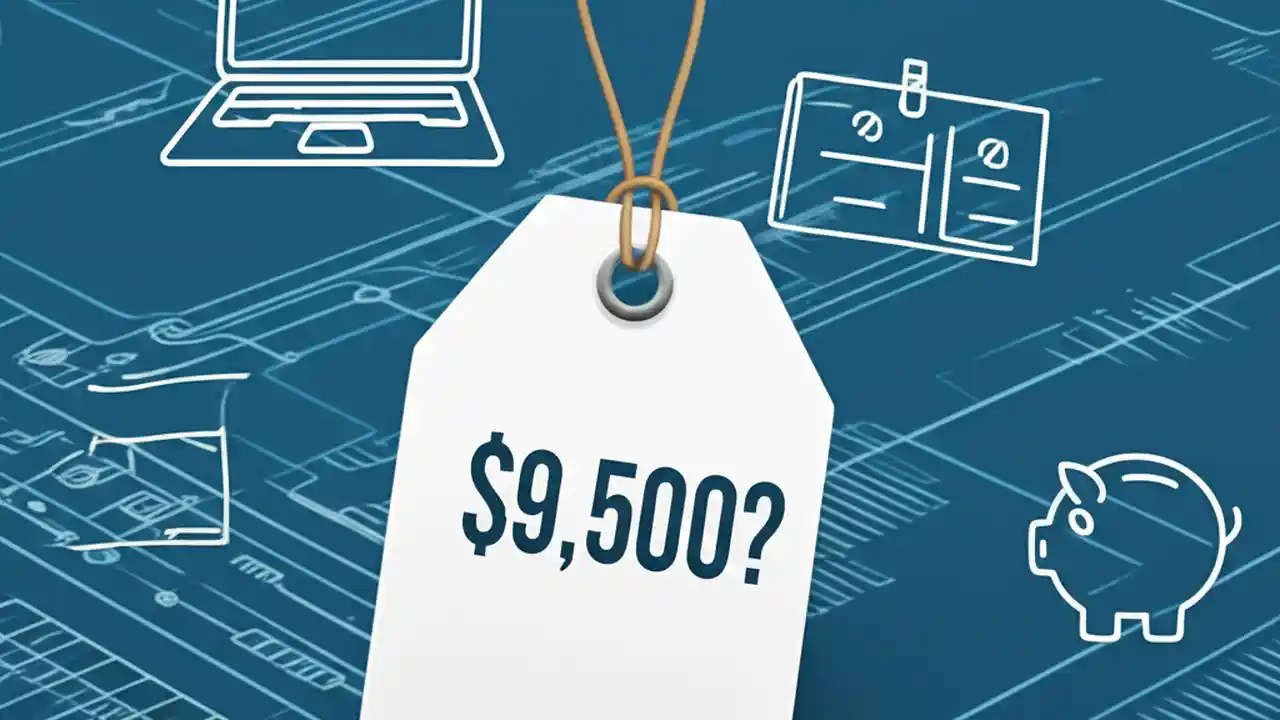 $9,500?