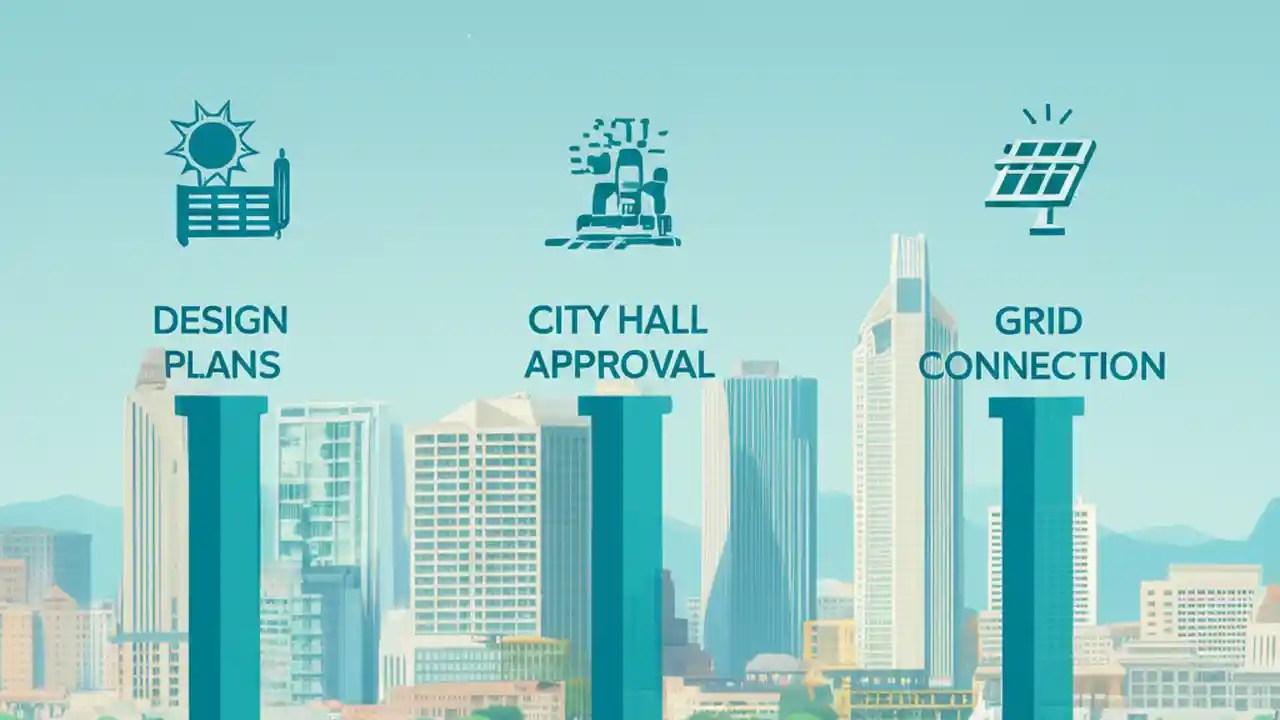 DESIGN PLANS

CITY HALL APPROVAL

GRID CONNECTION