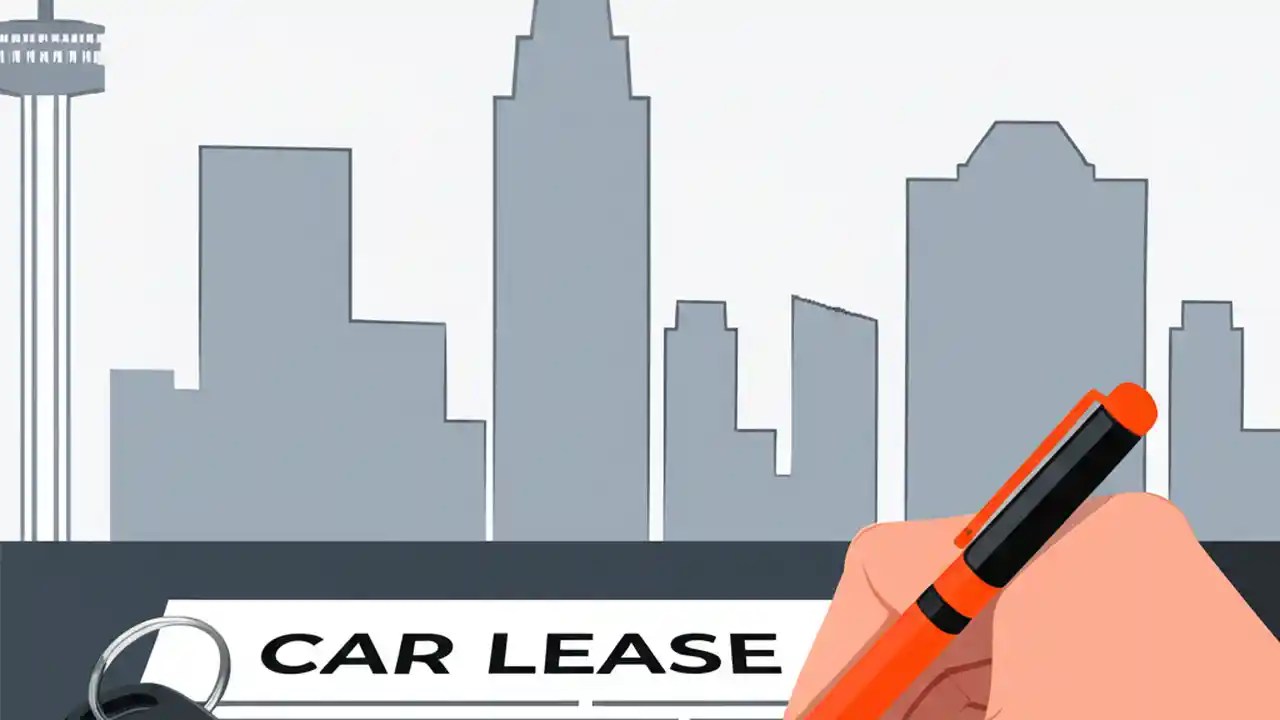 CAR LEASE