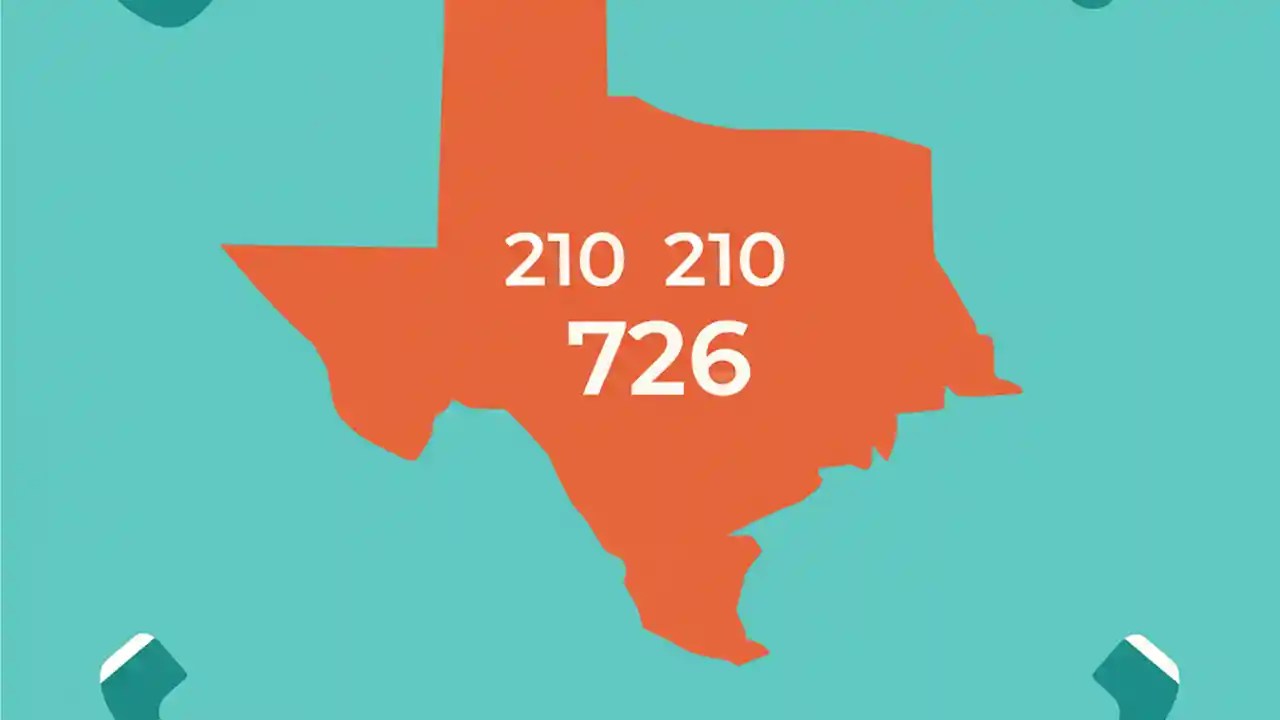 210 210
726