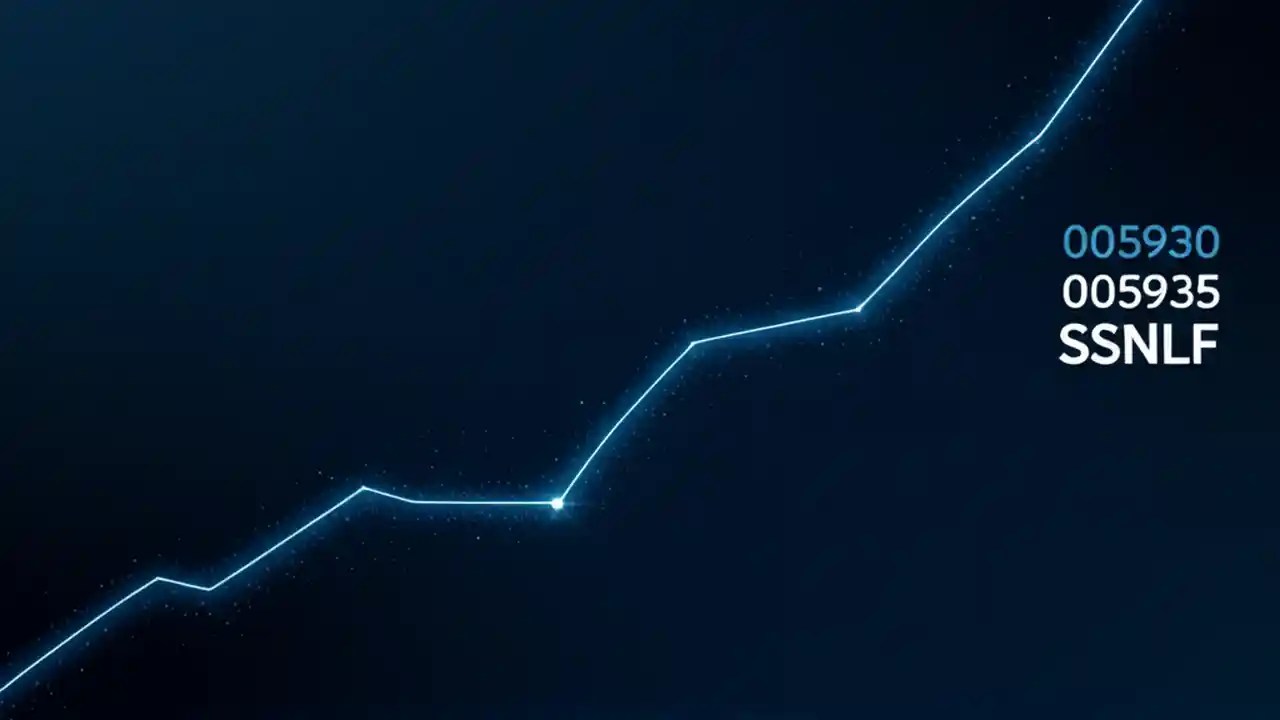 005930
005935
SSNLF