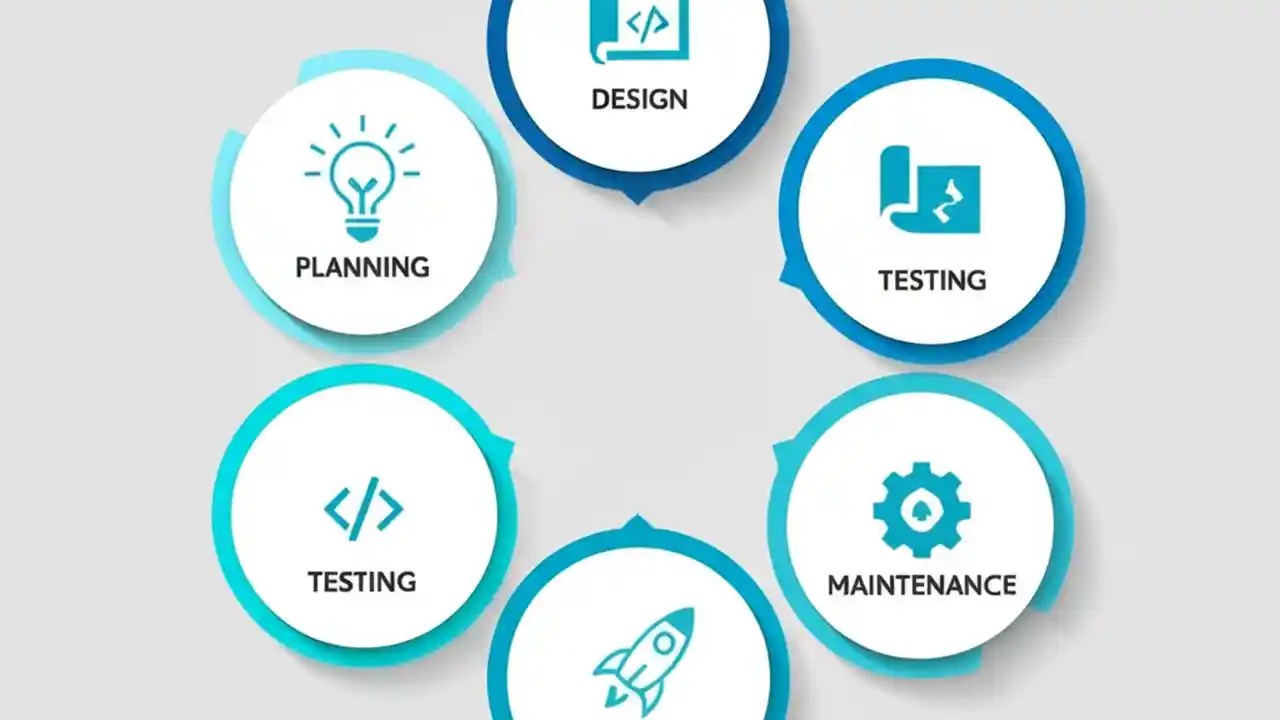 DESIGN

PLANNING

TESTING

TESTING

MAINTENANCE