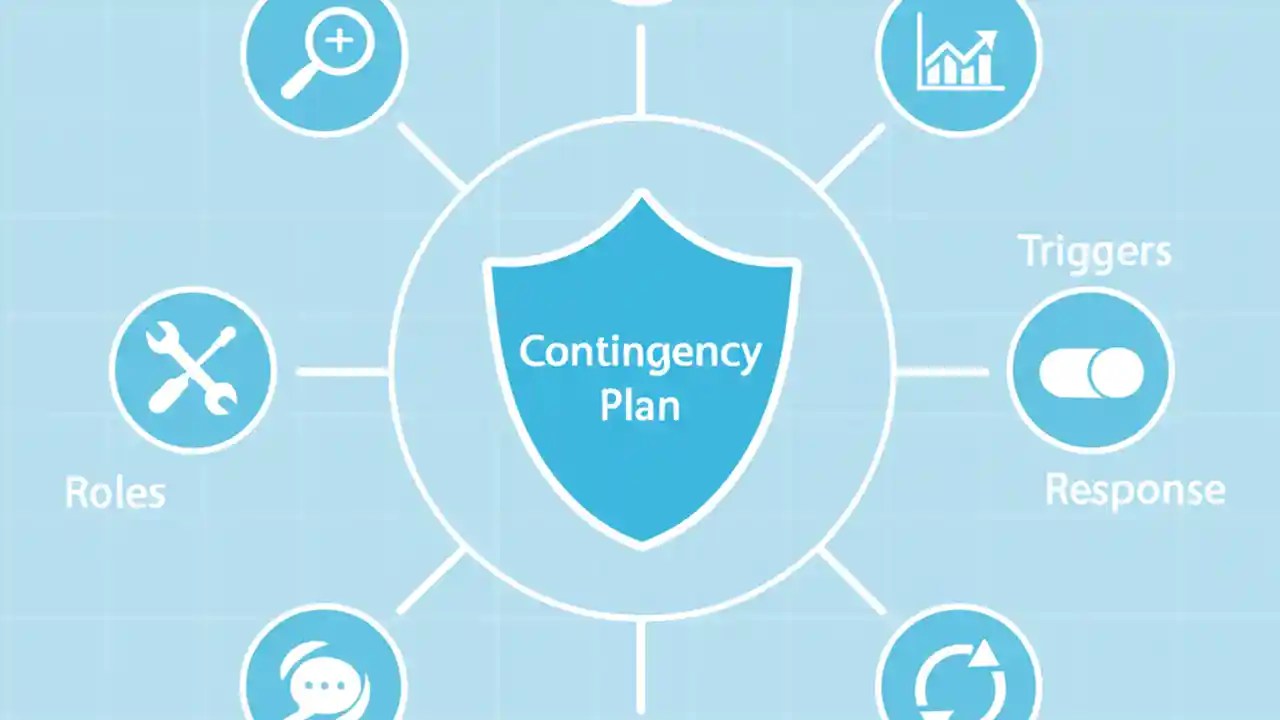 Triggers

Contingency Plan

Roles

Response