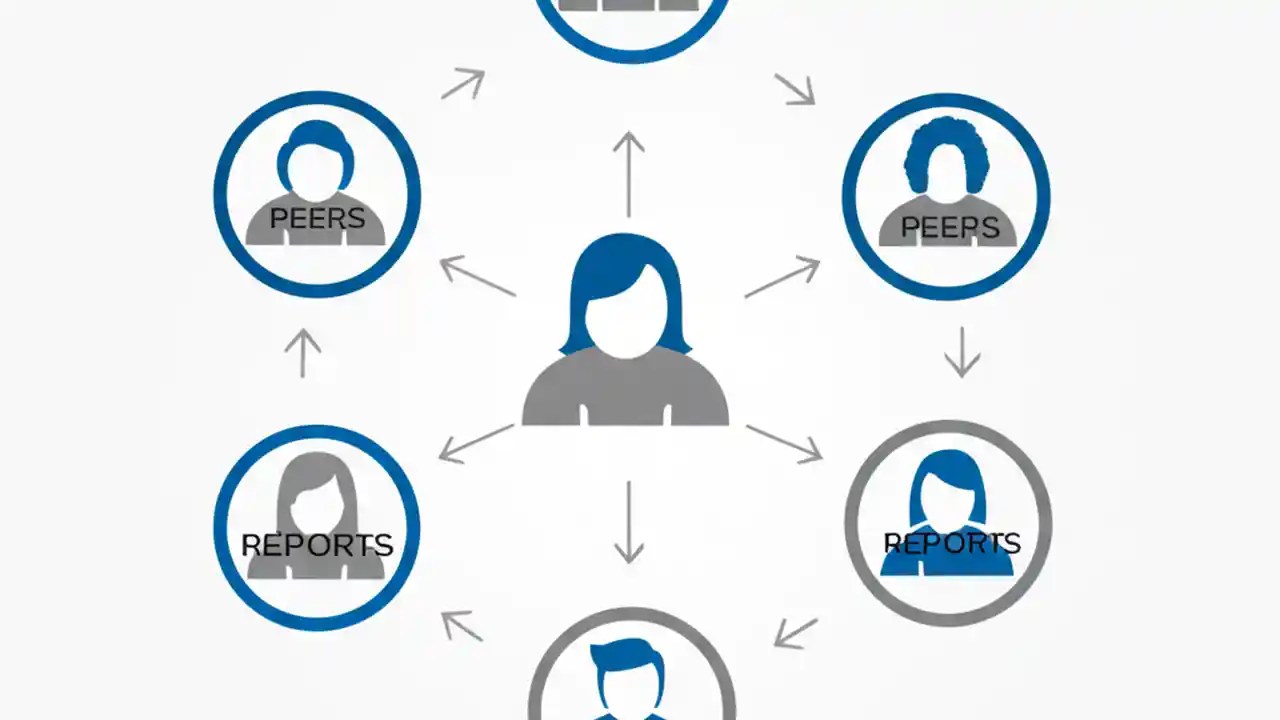 PEERS

PEERS

REPORTS

REPORTS