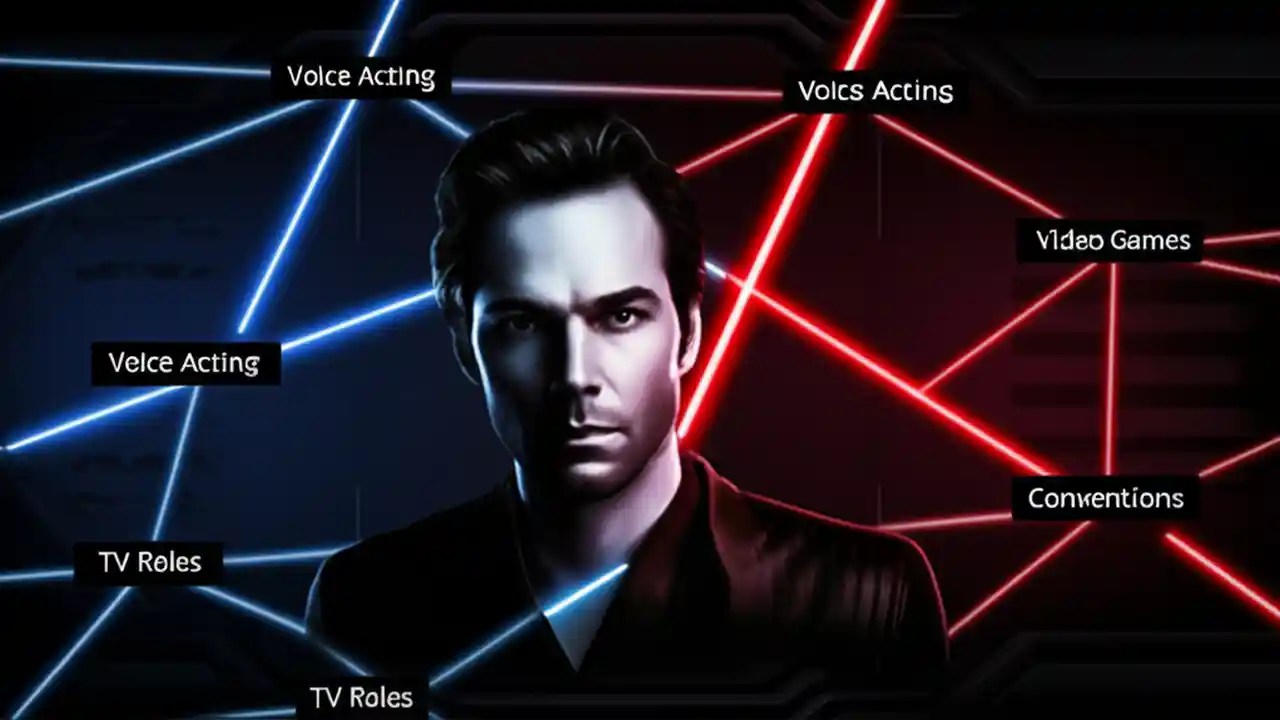 Voice Acting

Volcs Acting

Video Games

Velce Acting

Conventions

TV Roles

TV Roles