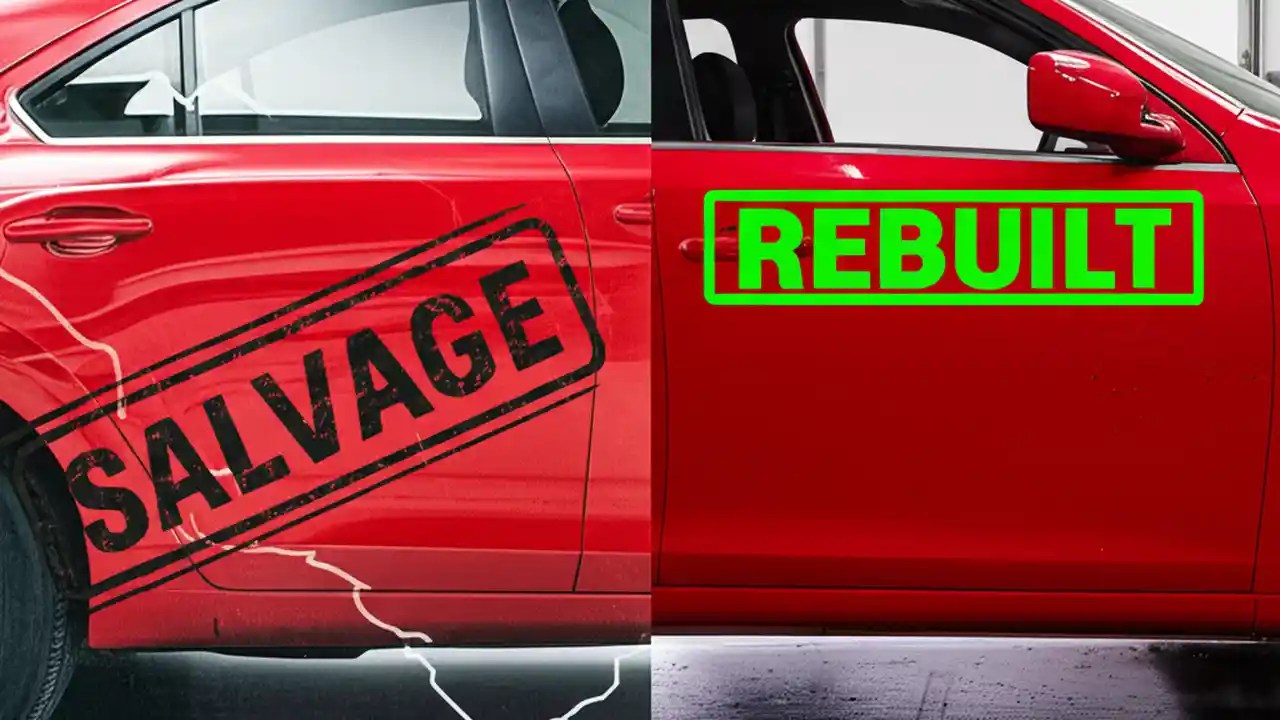 SALVAGE

REBUILT