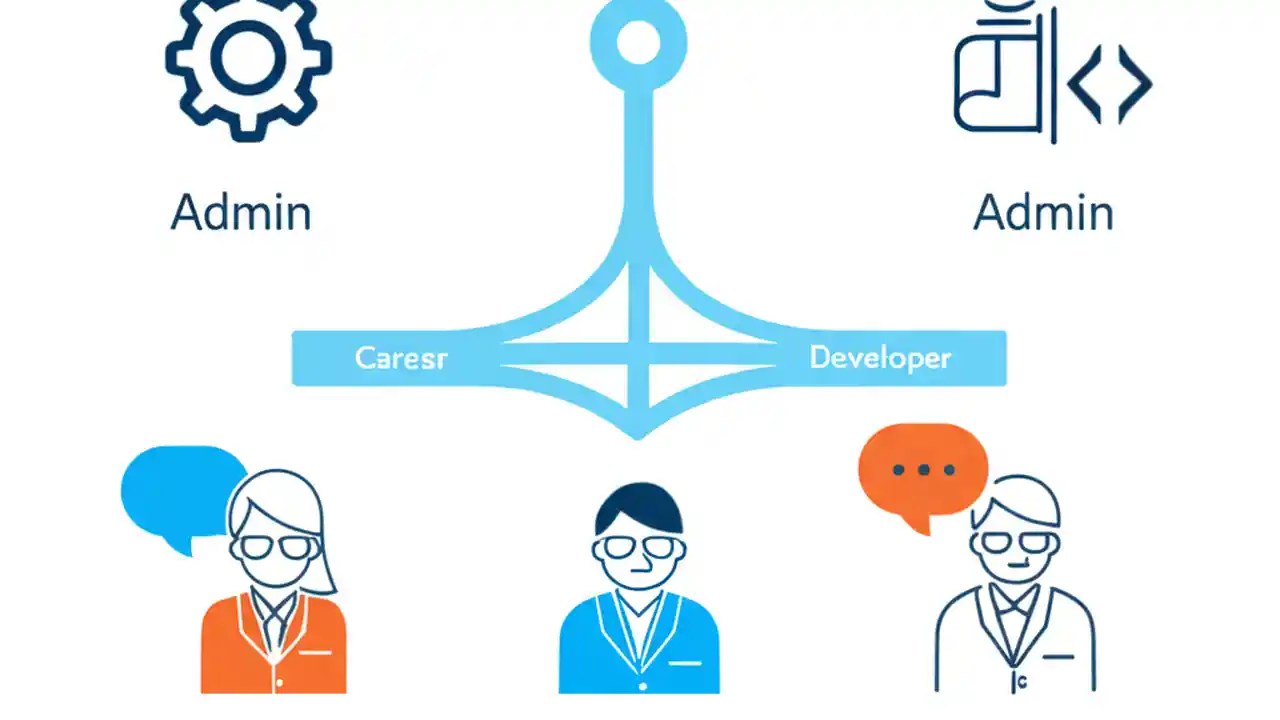 Admin

Admin

Caresr

Developer