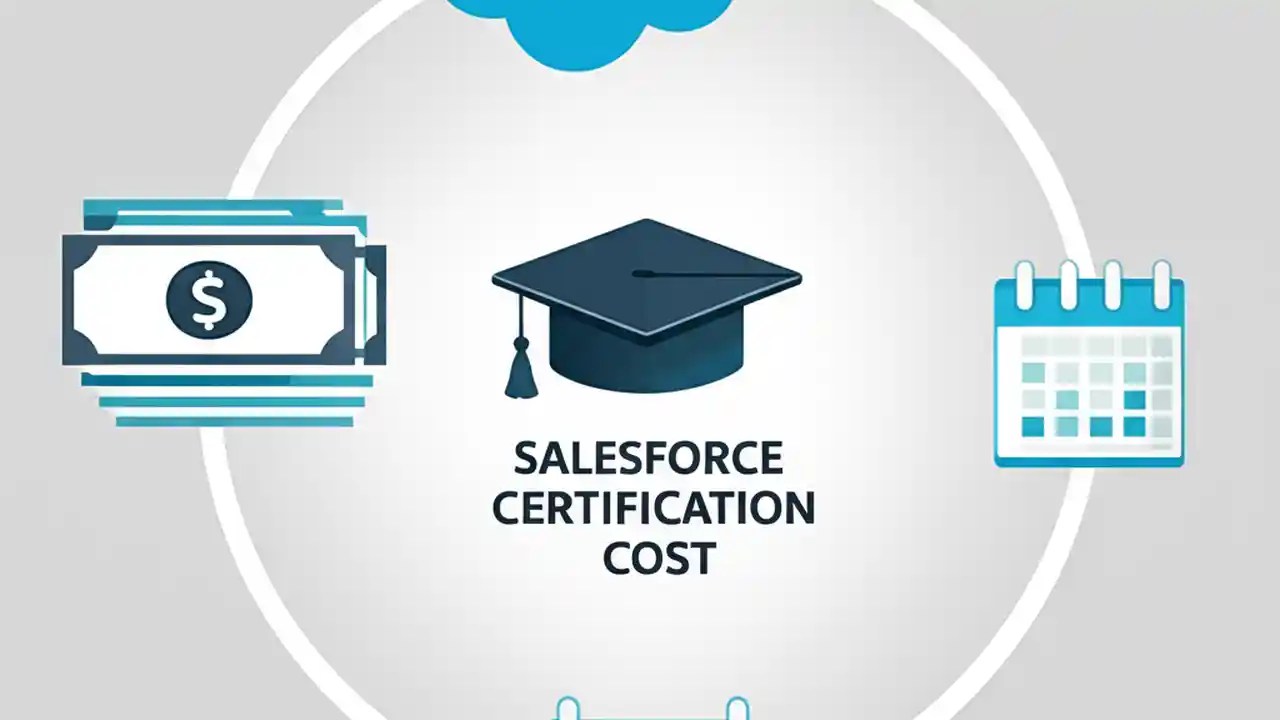 $
SALESFORCE CERTIFICATION COST