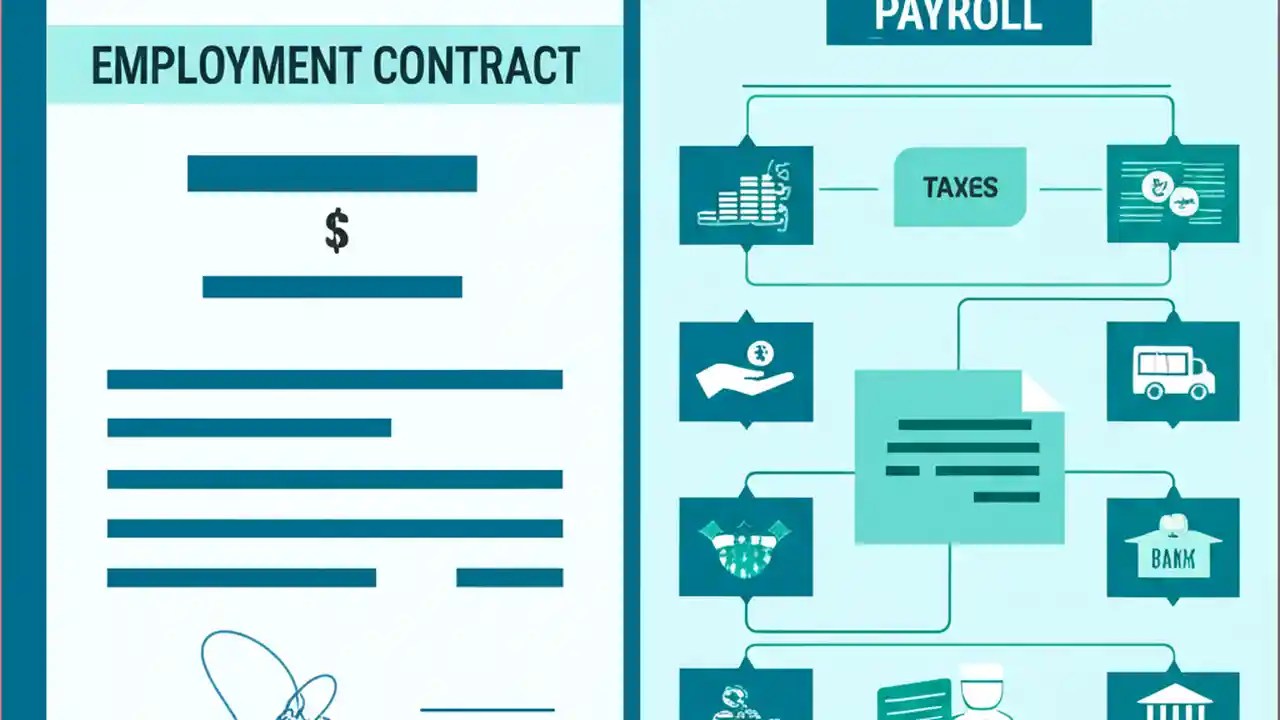 EMPLOYMENT CONTRACT

$

PAYROLL

TAXES

BANK