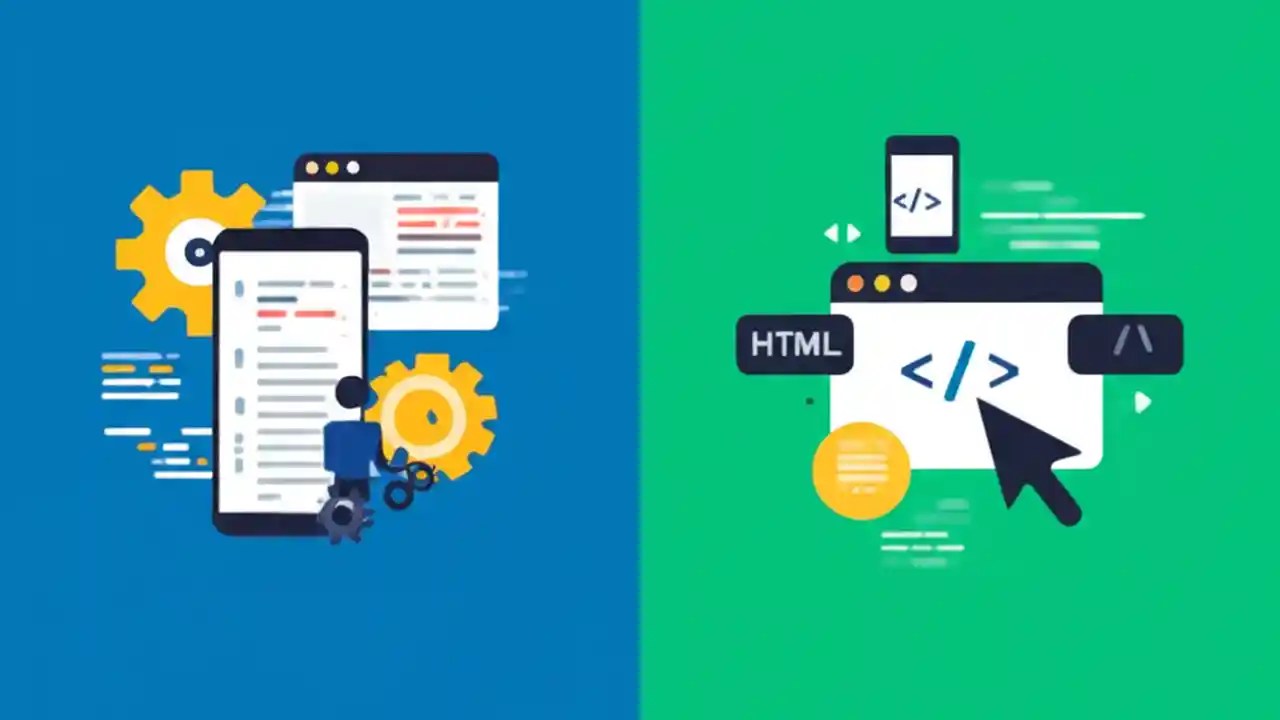 </>

HTML

</>

/\