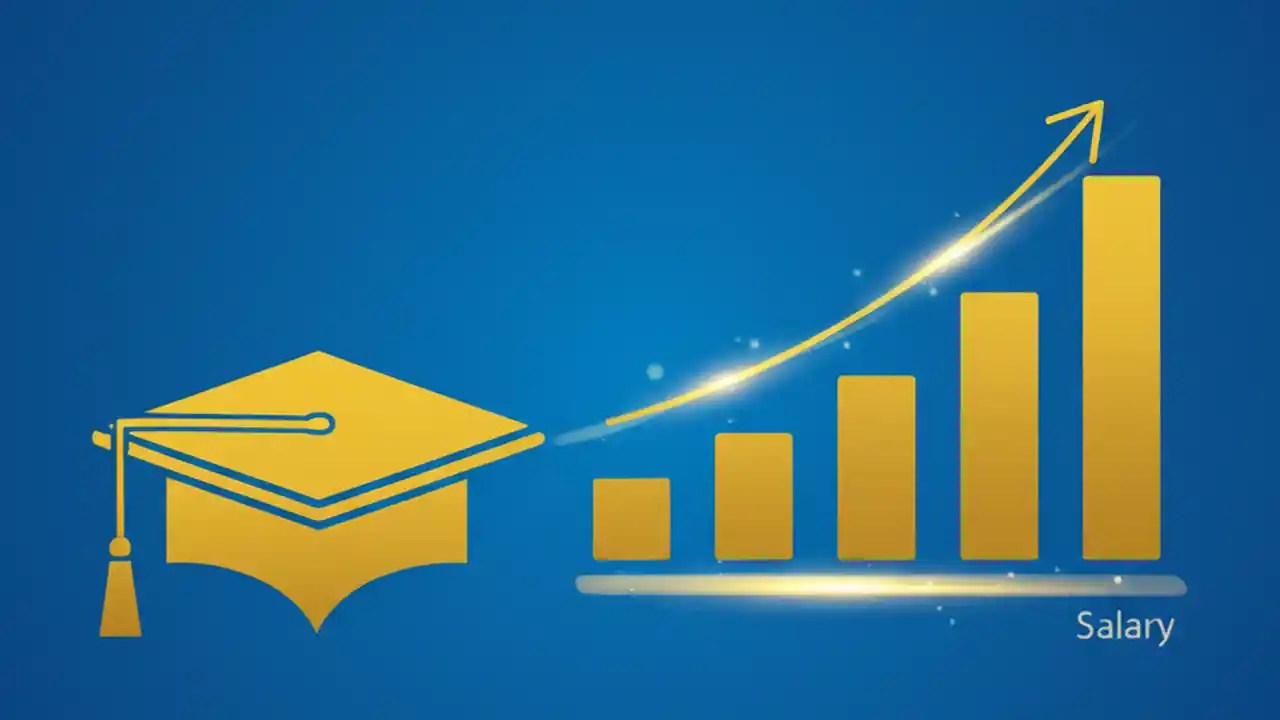 Salary