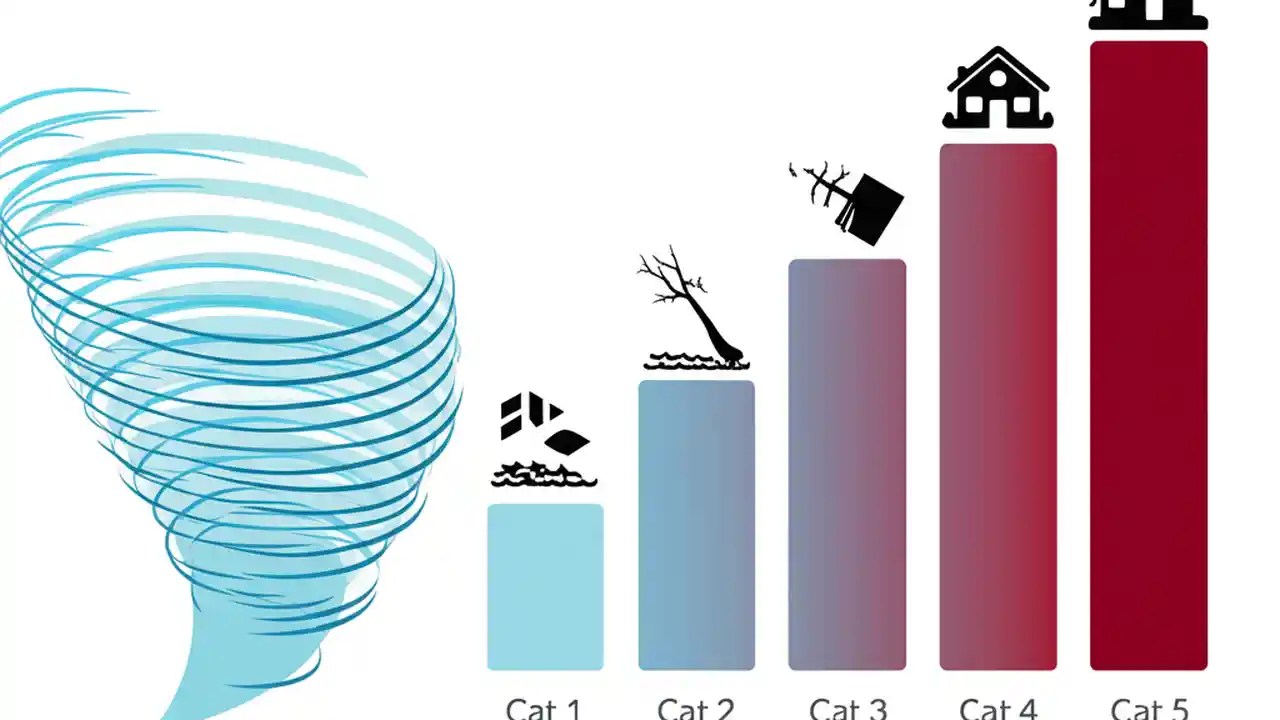 Cat 1 Cat 2 Cat 3 Cat 4 Cat 5