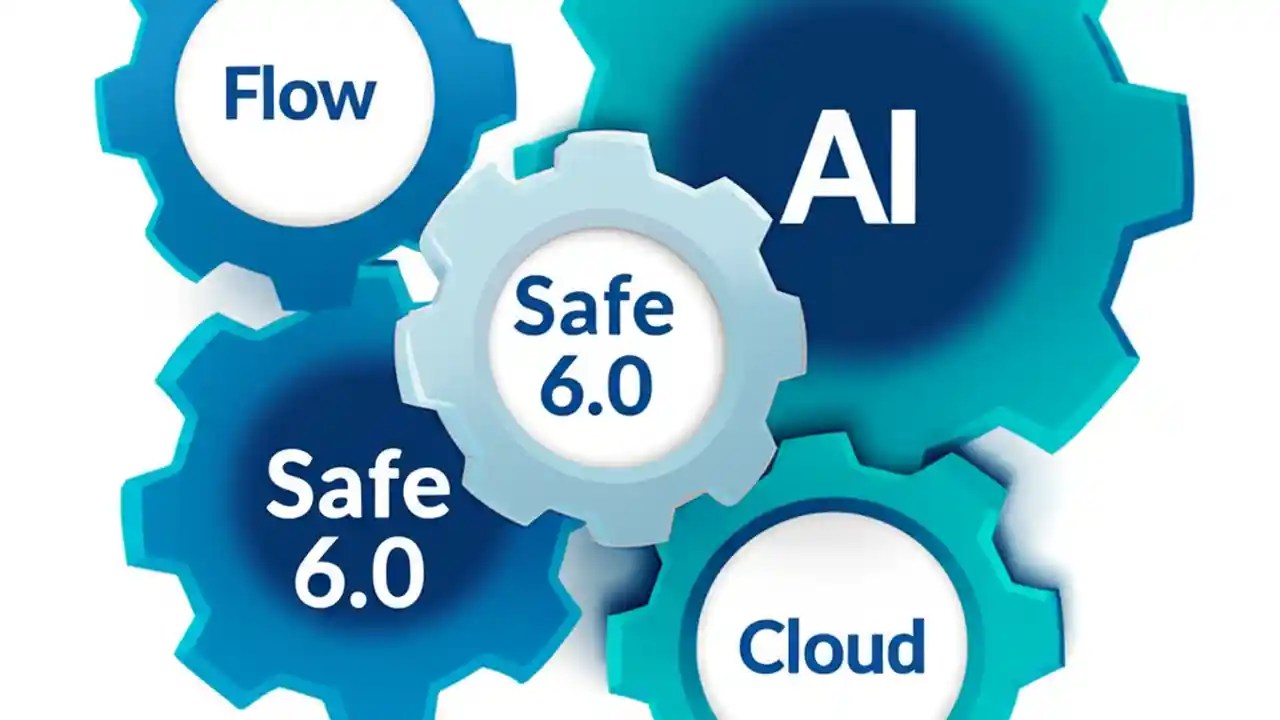 Flow

AI

Safe
6.0

Safe
6.0

Cloud