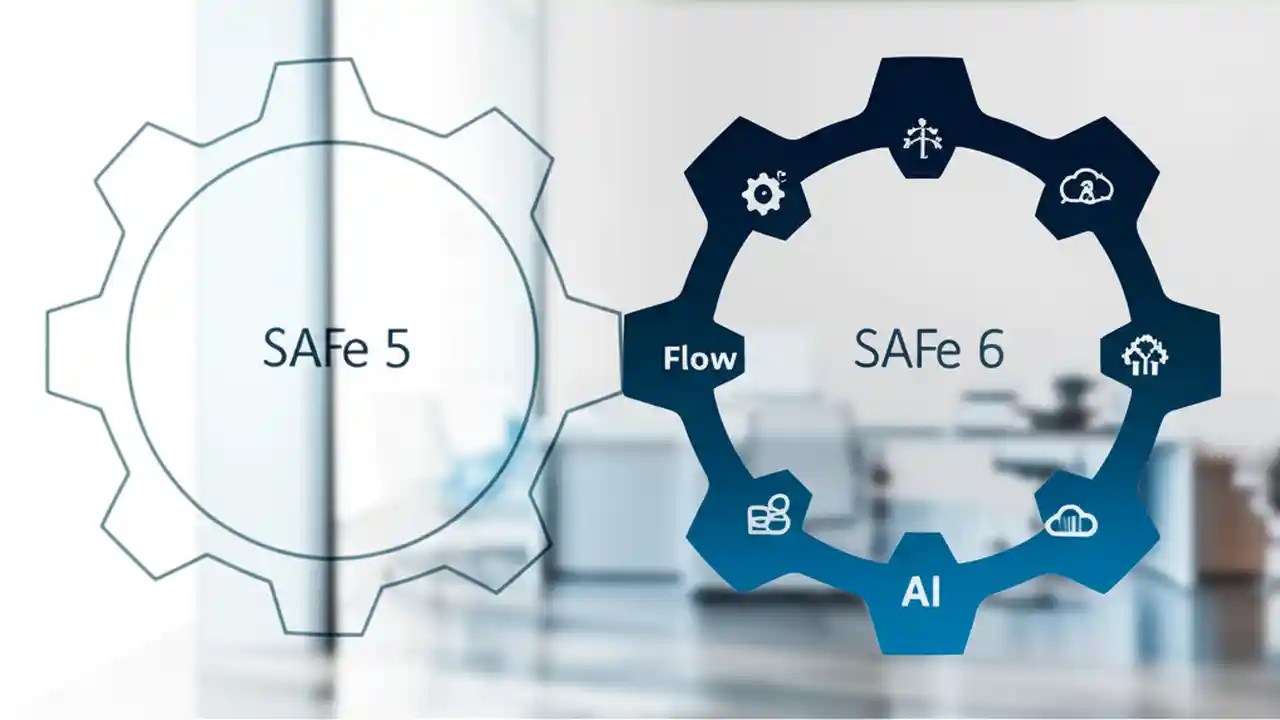 SAFe 5

Flow

SAFe 6

AI