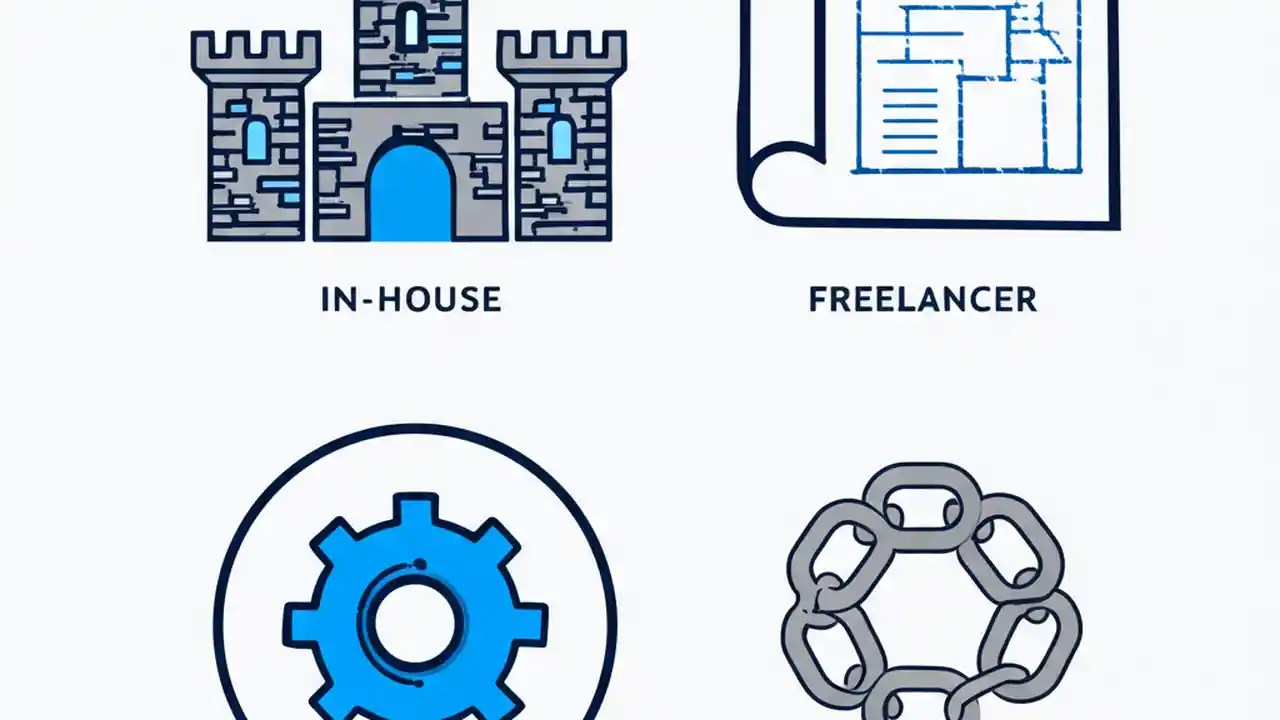 IN-HOUSE

FREELANCER