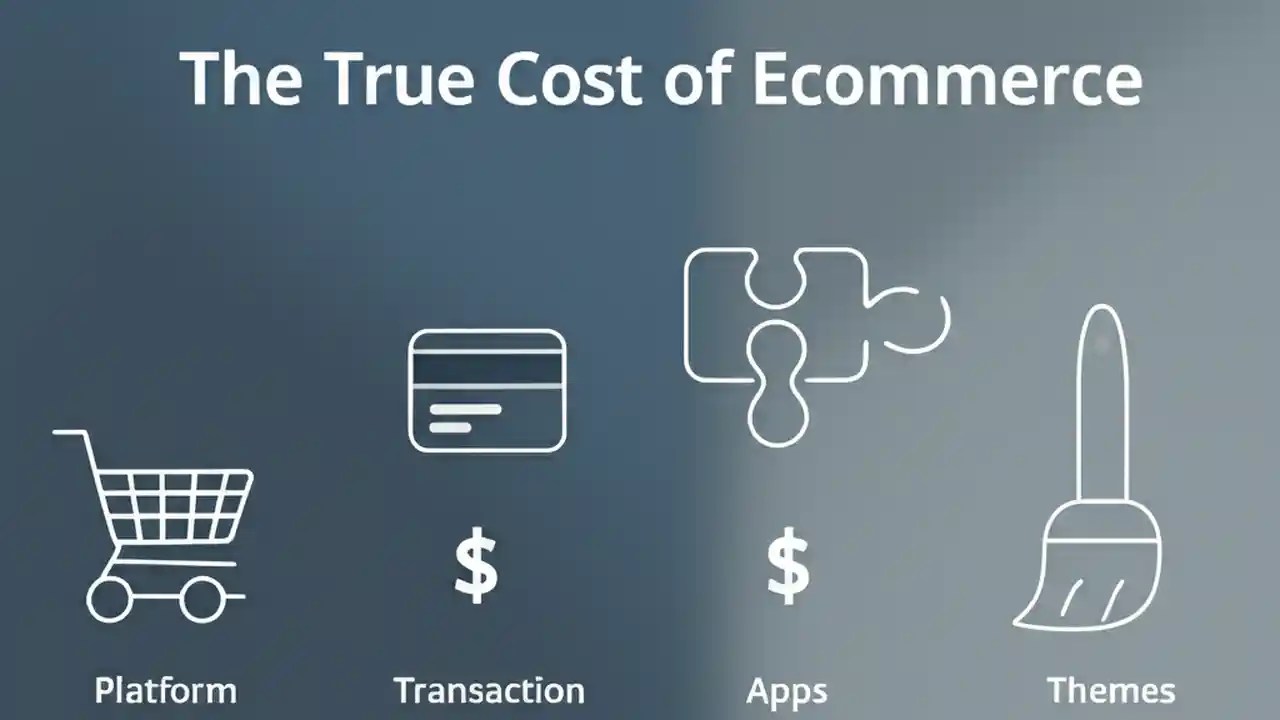 The True Cost of Ecommerce

$

$

Platform

Transaction

Apps

Themes