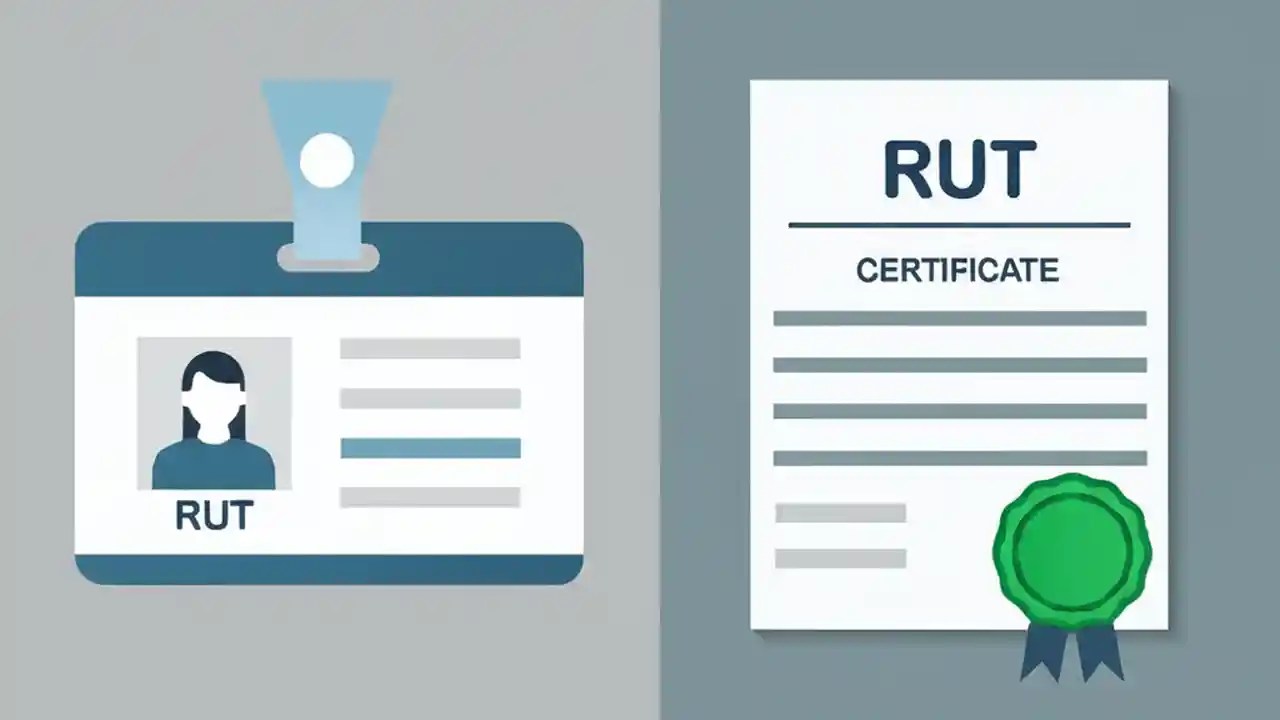 RUT

RUT

CERTIFICATE