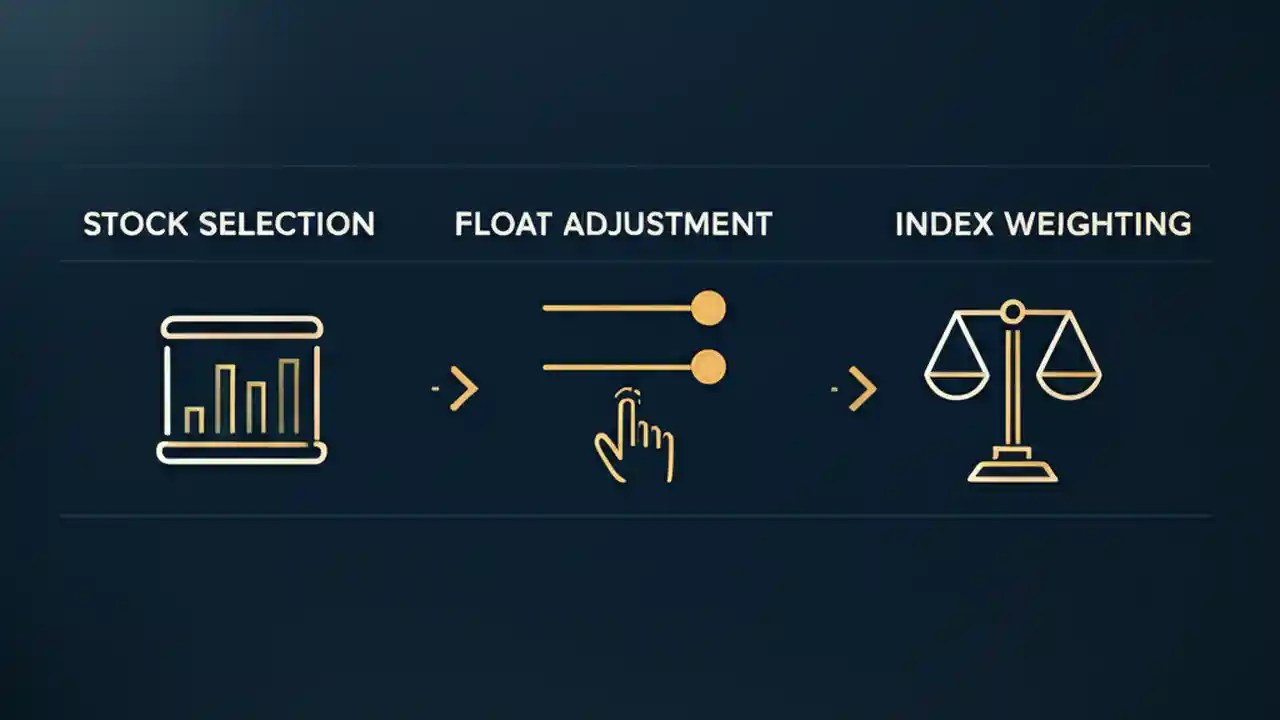 STOCK SELECTION FLOAT ADJUSTMENT INDEX WEIGHTING