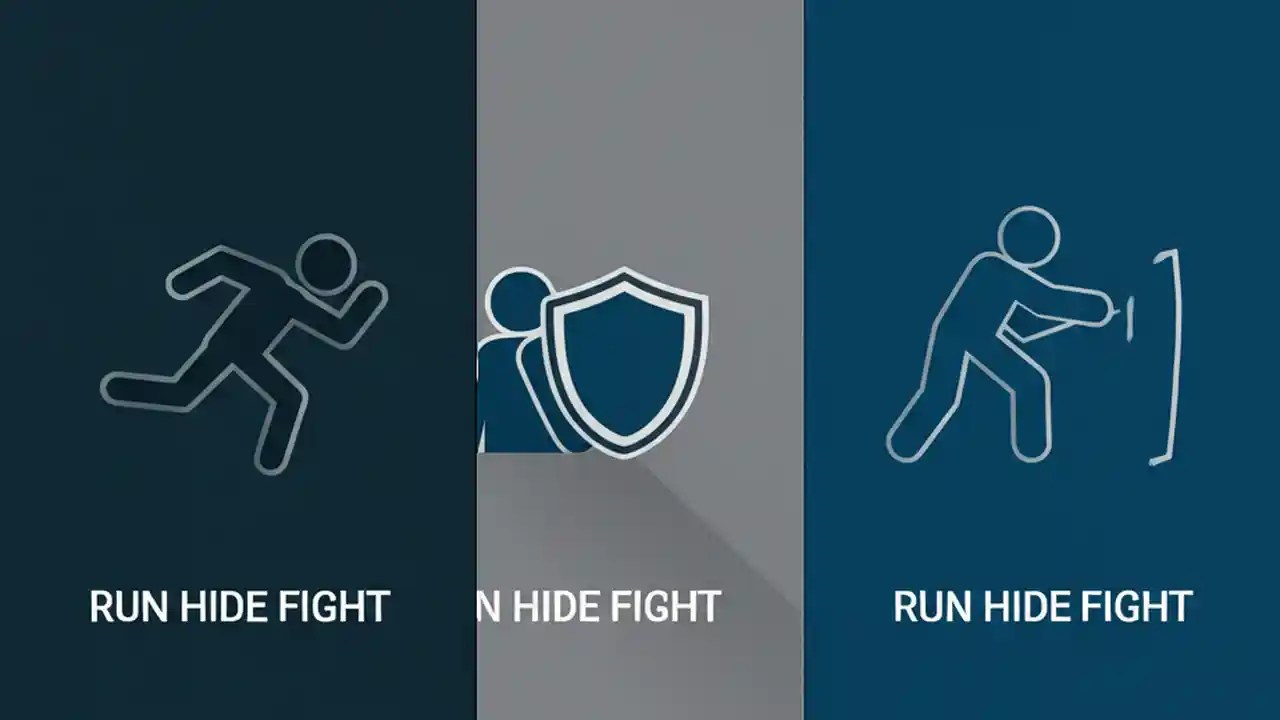 RUN HIDE FIGHT

N HIDE FIGHT

RUN HIDE FIGHT