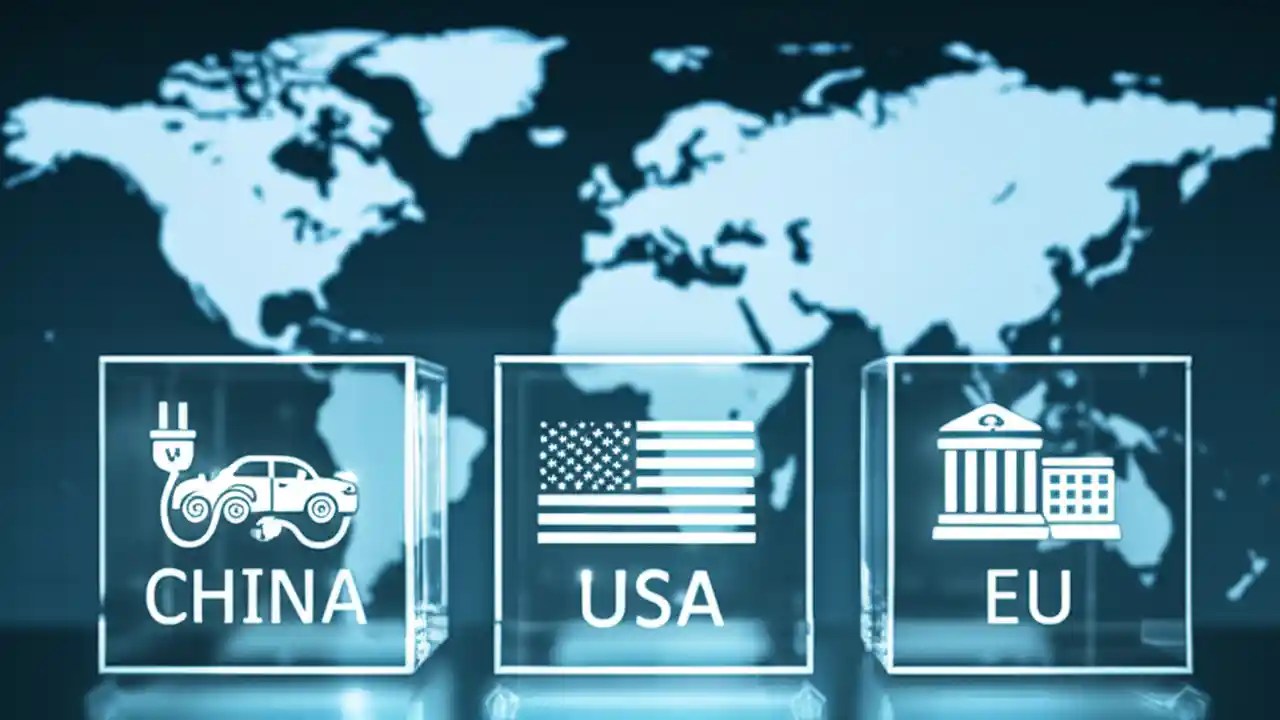 CHINA

USA

EU