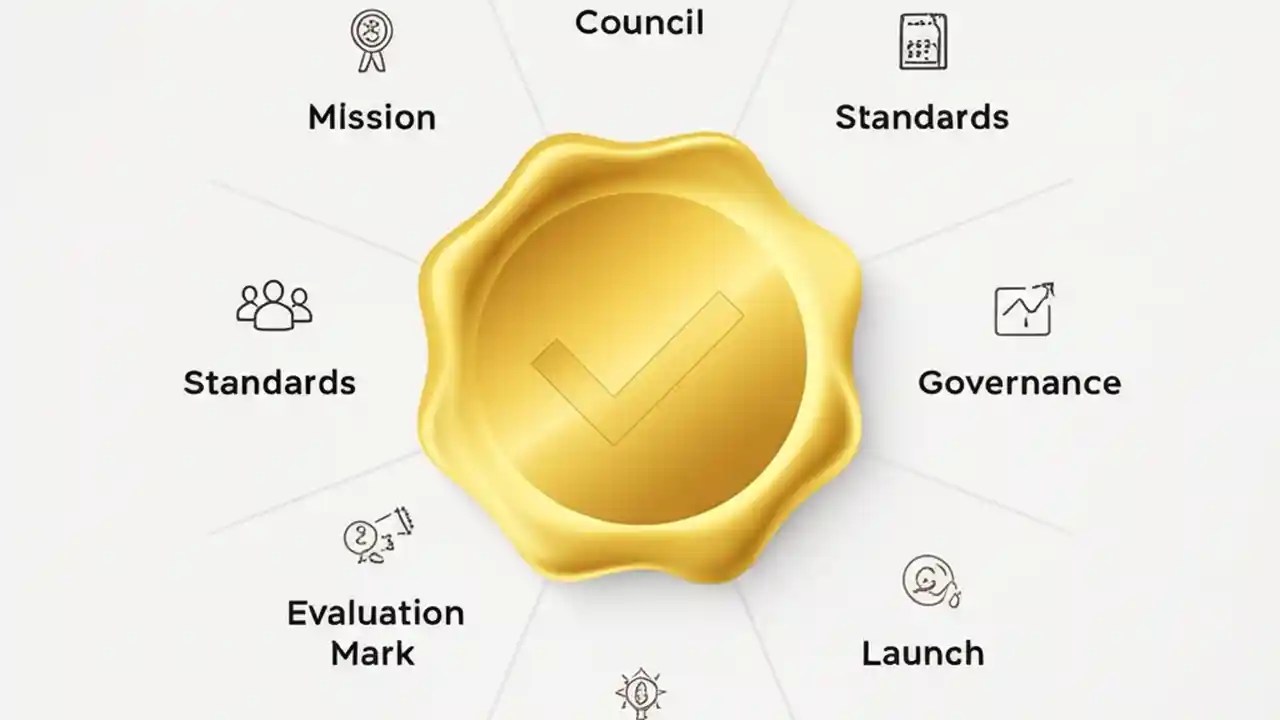 Council

Mission

Standards

Standards

Governance

Evaluation Mark

Launch