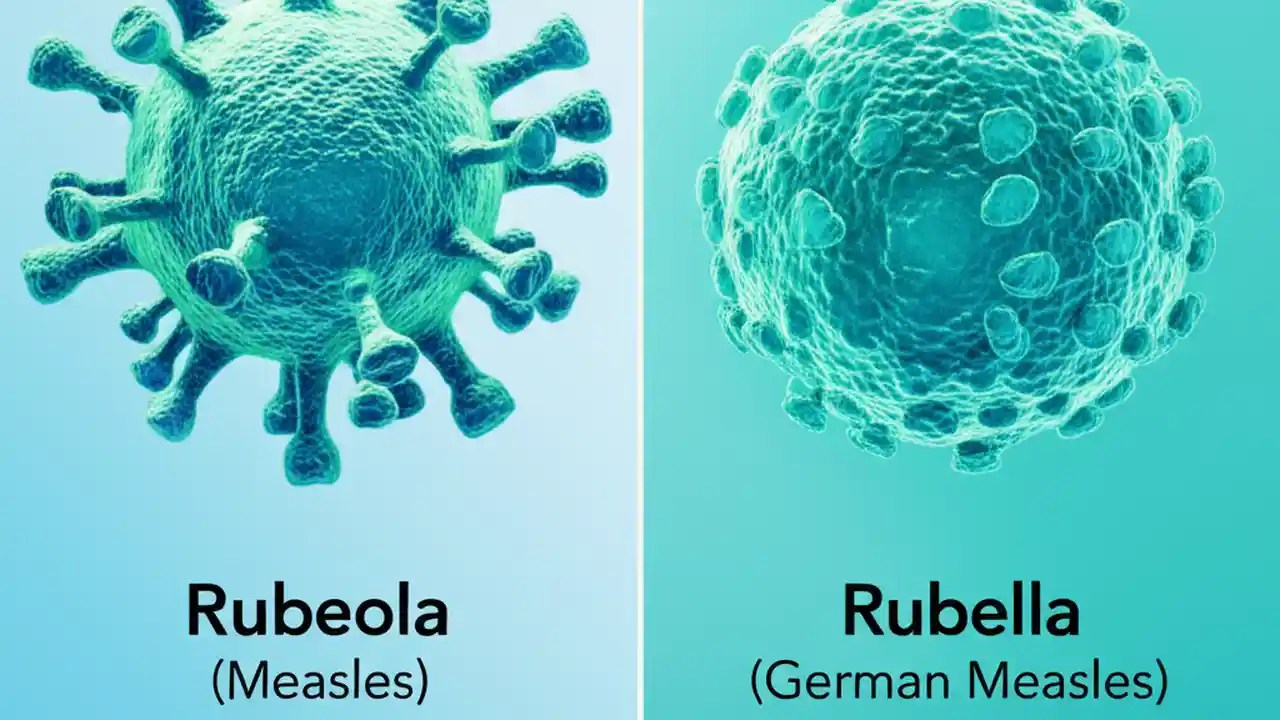 Rubeola
(Measles)

Rubella
(German Measles)