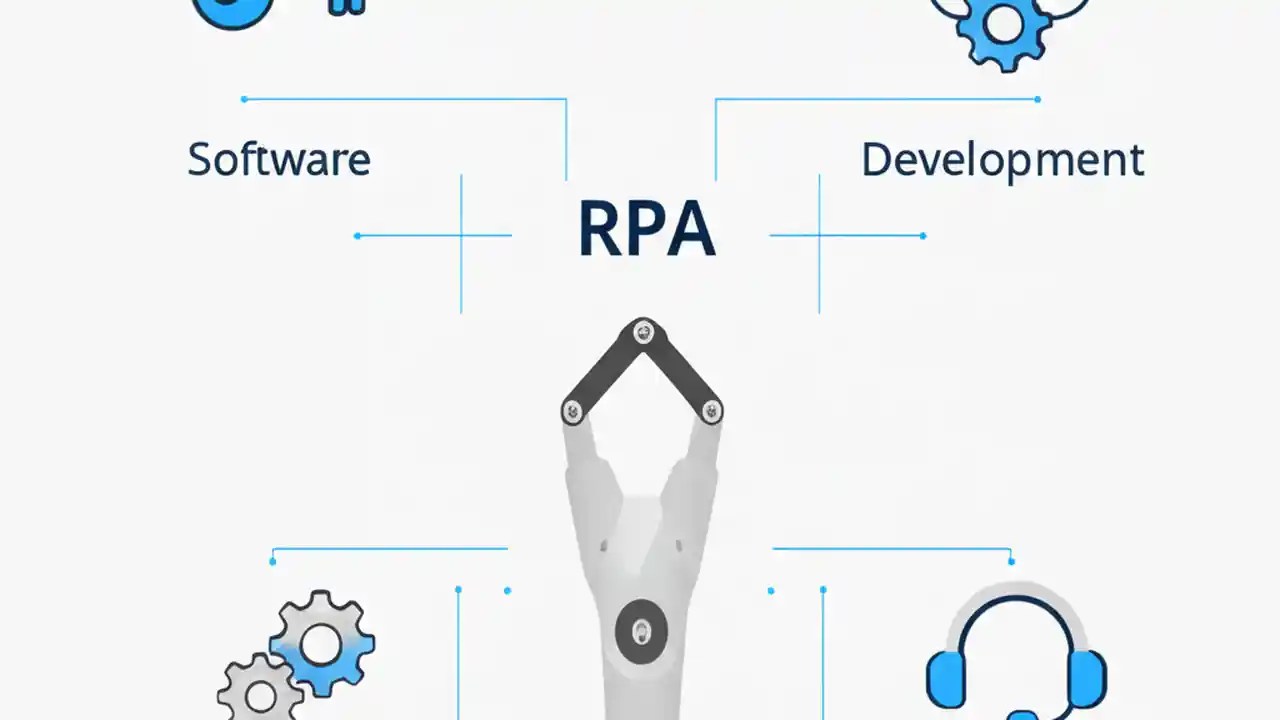 Software

RPA

Development