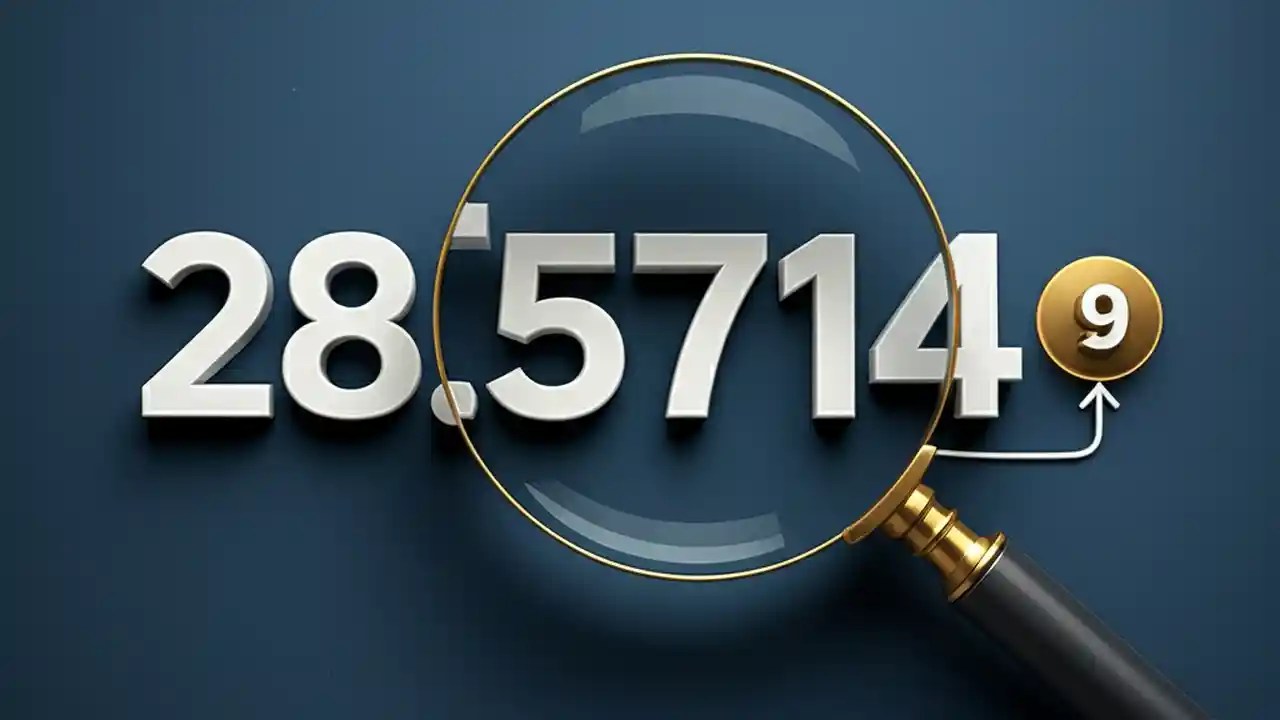 28.5714 9