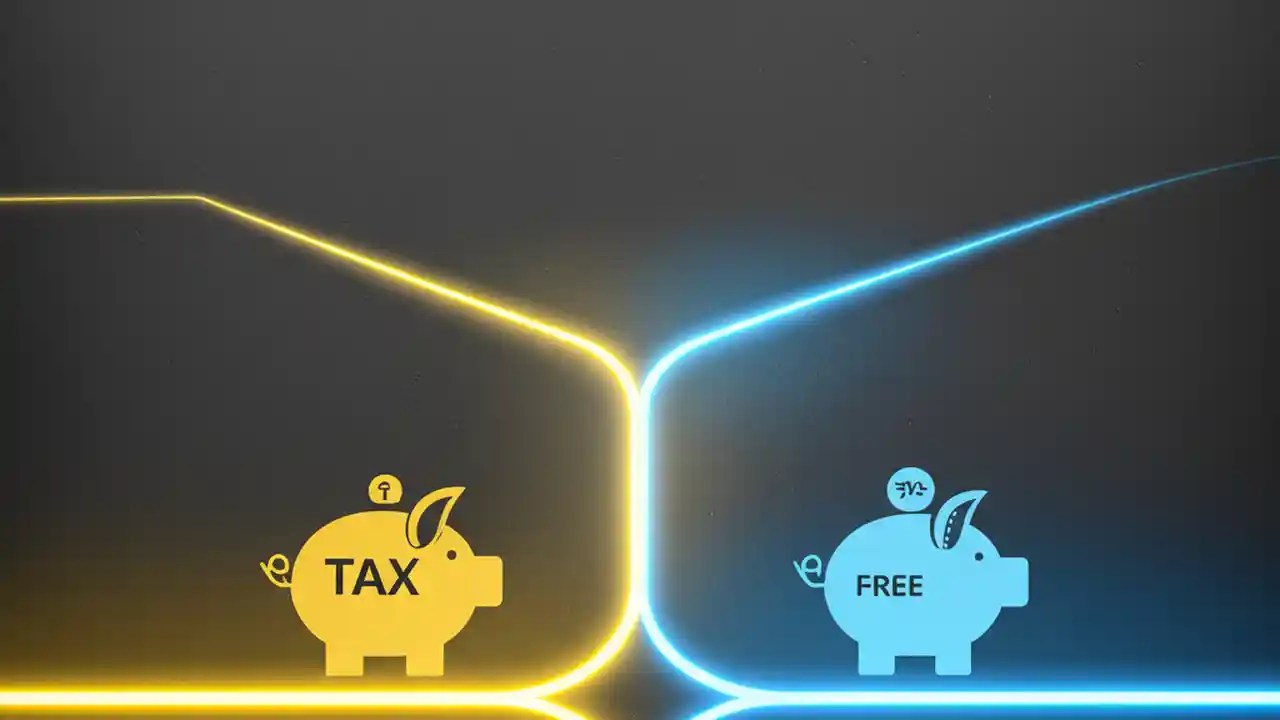 TAX

FREE