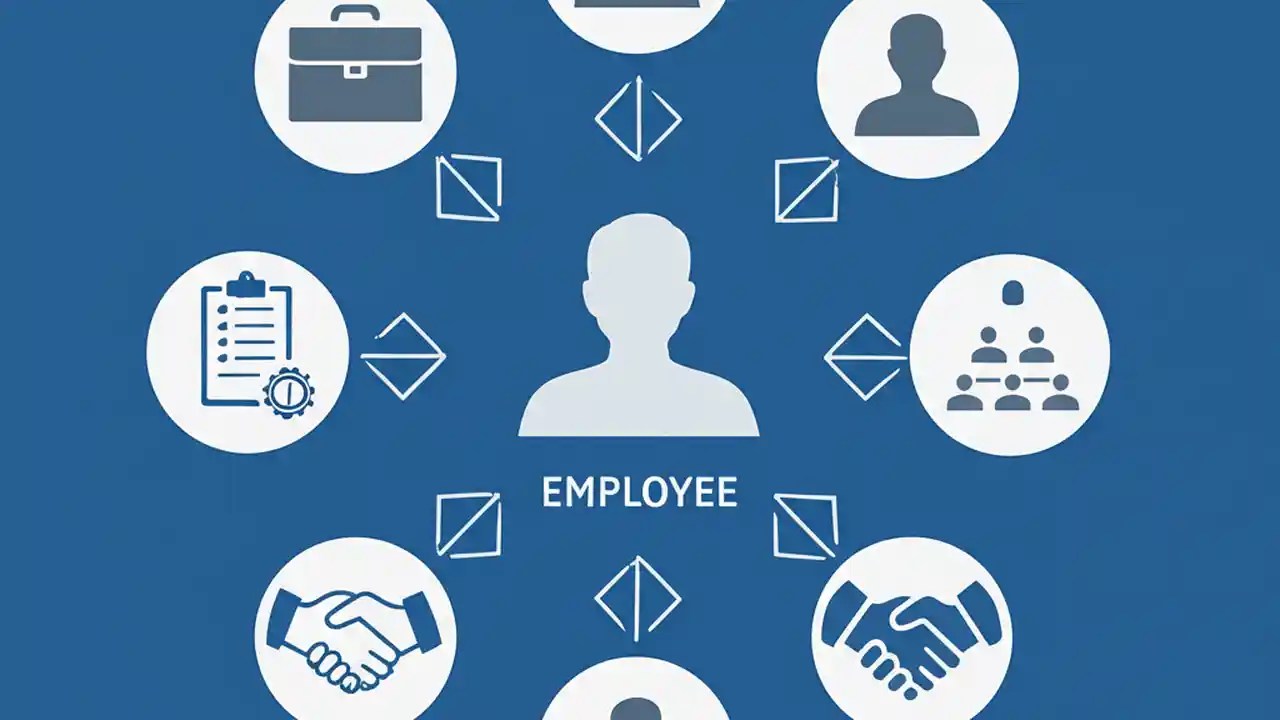 EMPLOYEE