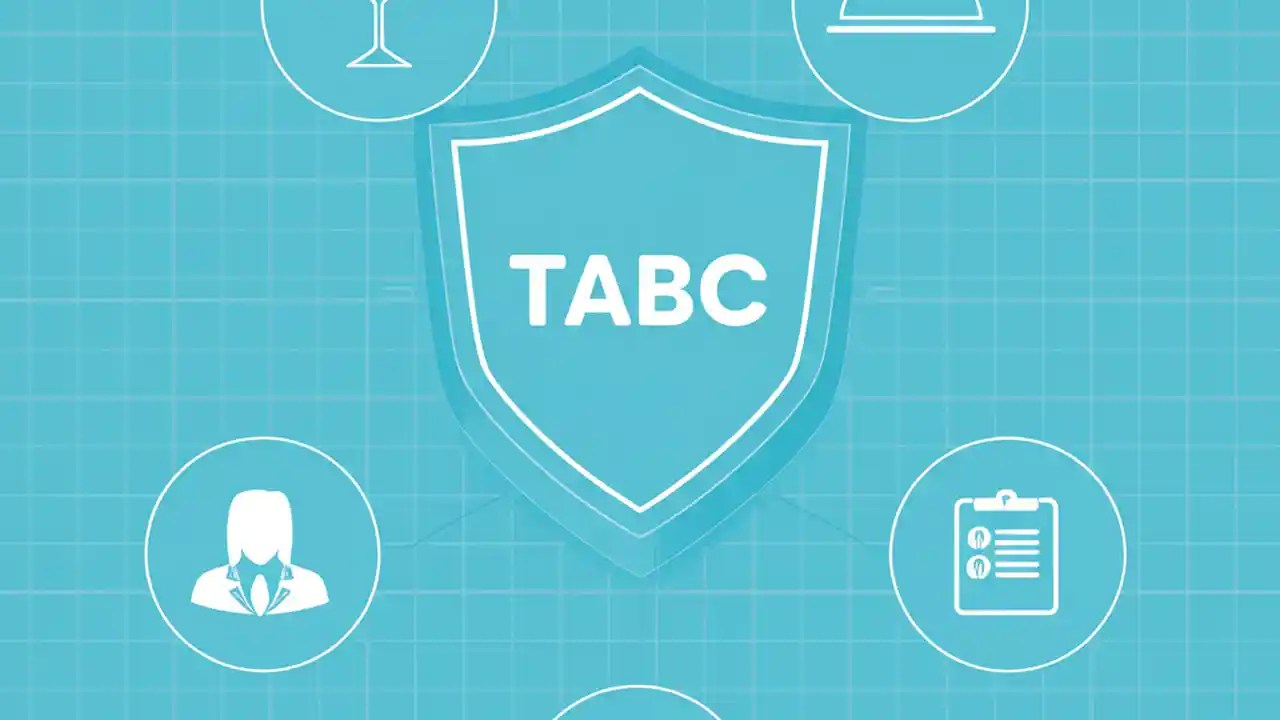 TABC