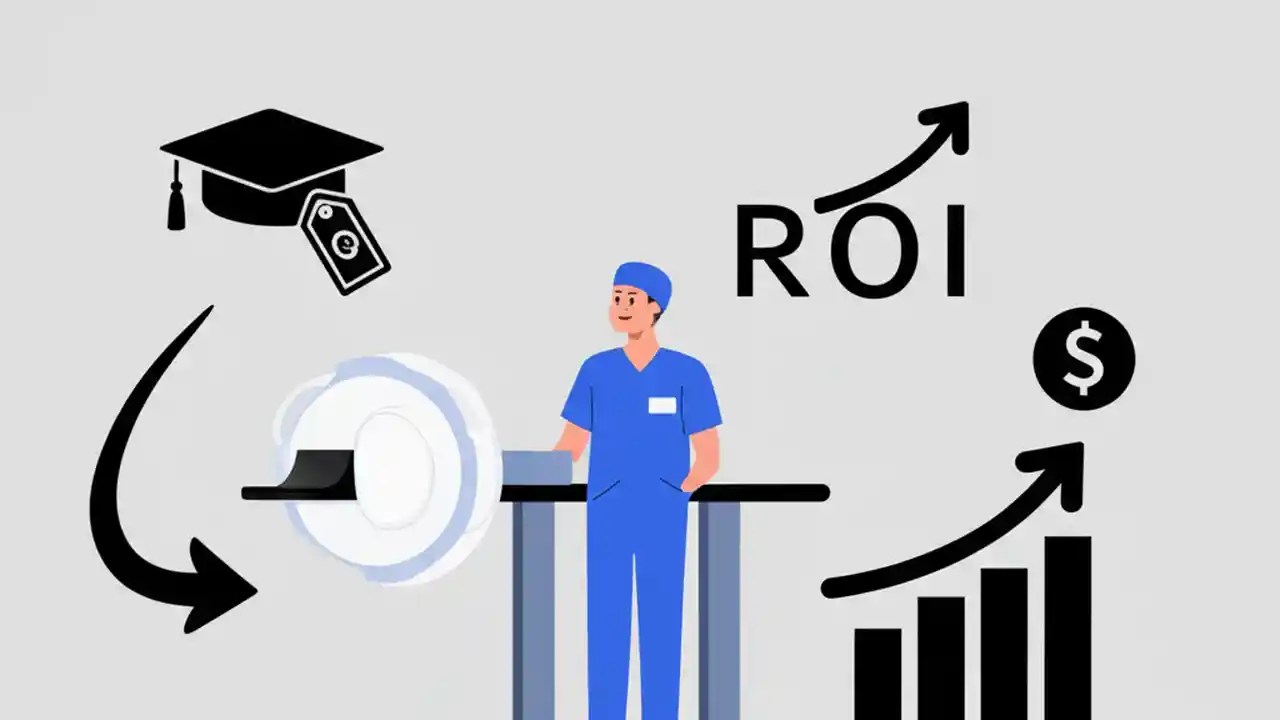 ROI

$