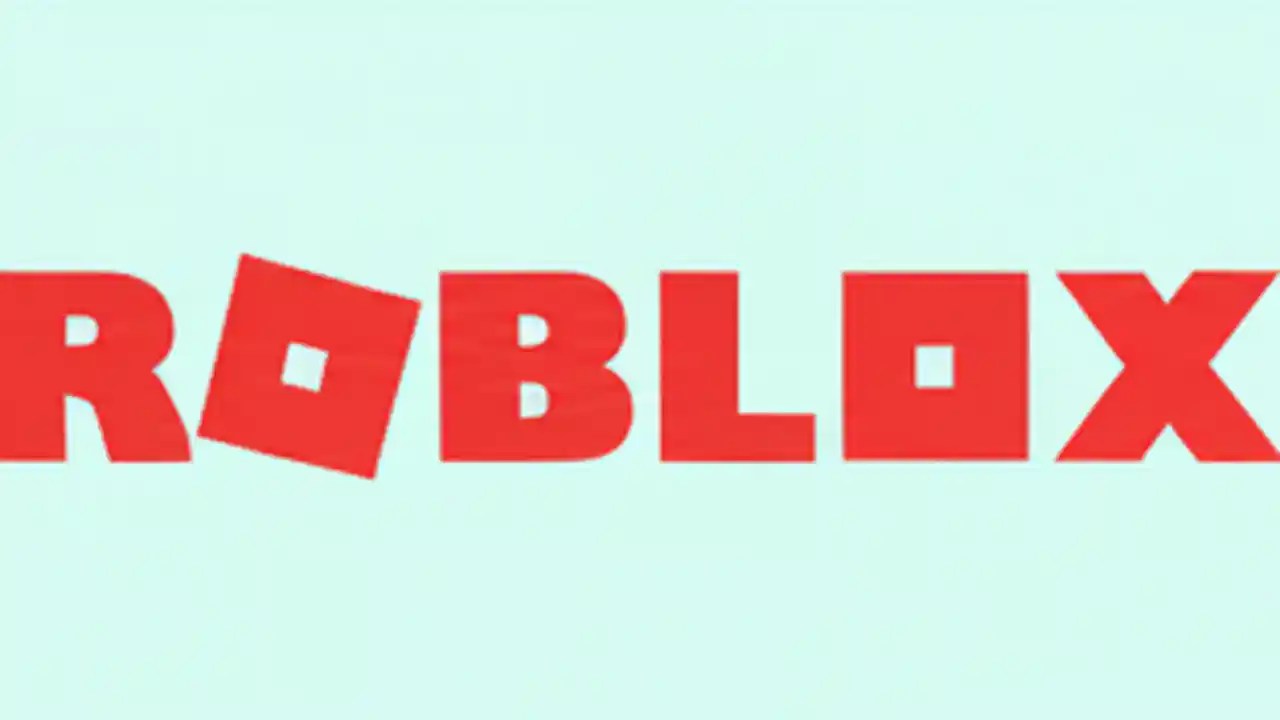 ROBLOX