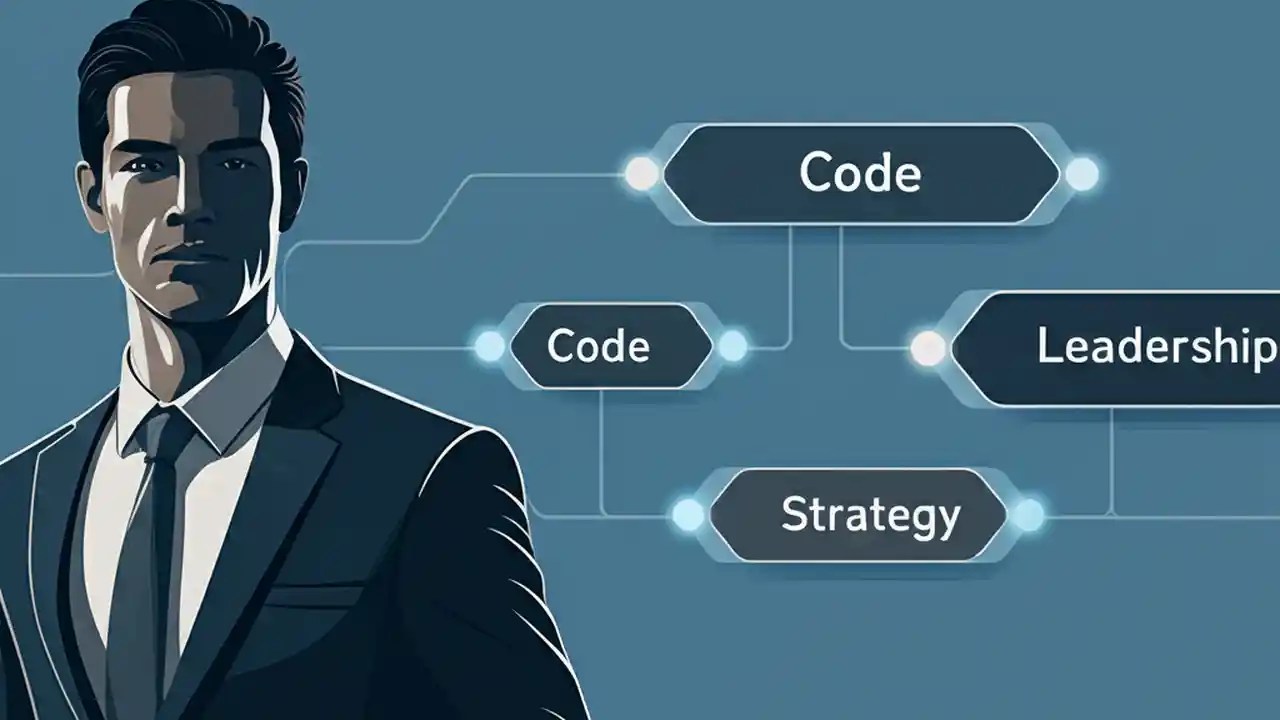 Code

Code

Leadership

Strategy