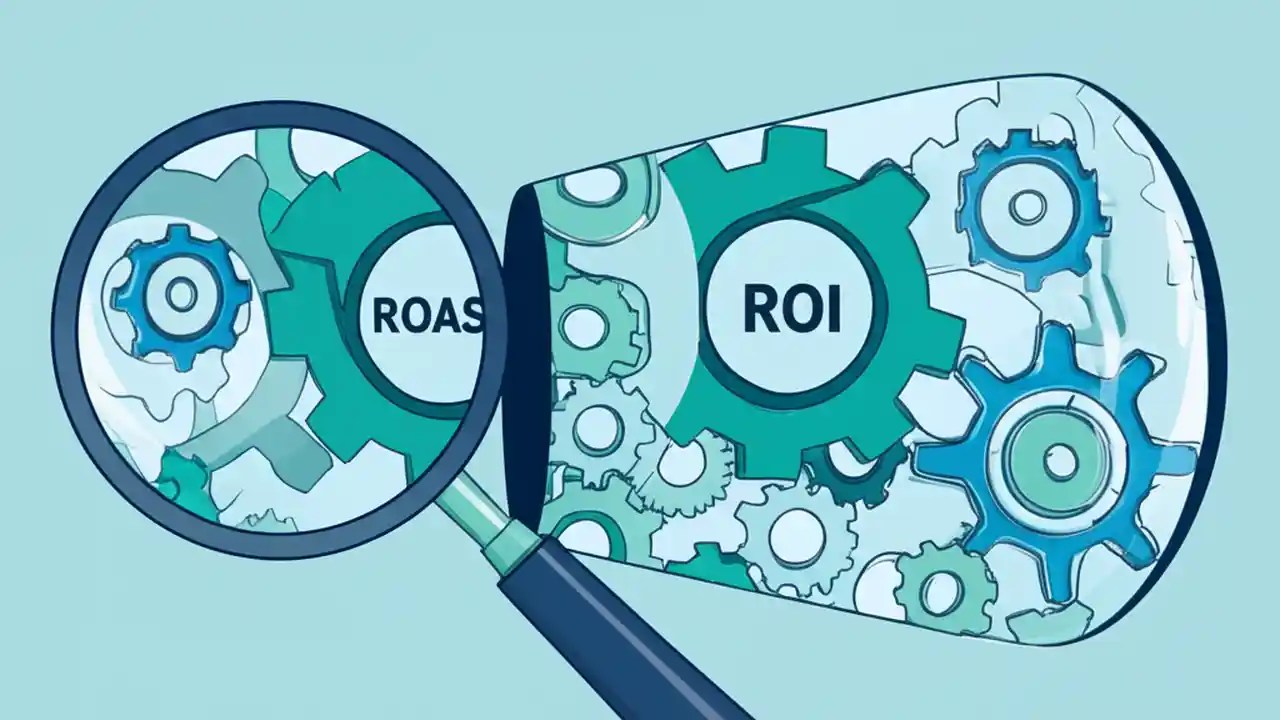 ROAS

ROI