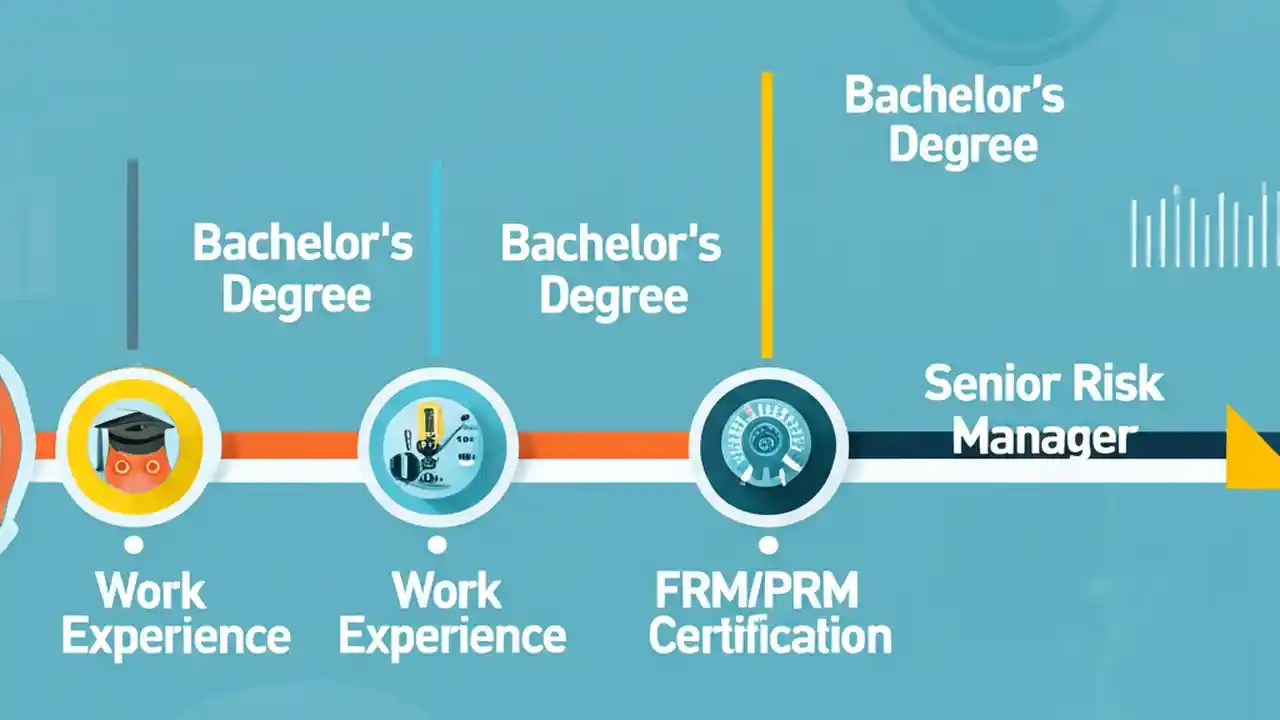 Bachelor's Degree

Bachelor's Degree

Bachelor's Degree

Senior Risk Manager

Work Experience

Work Experience

FRM/PRM Certification