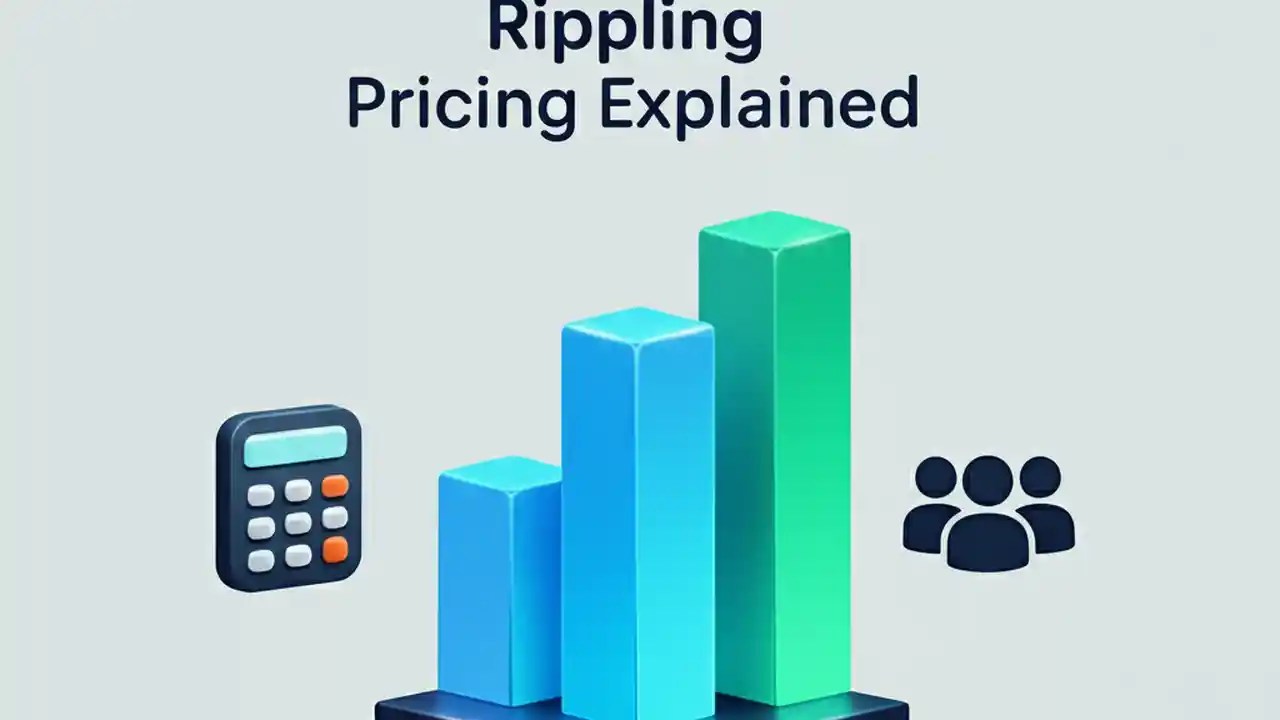 Rippling
Pricing Explained