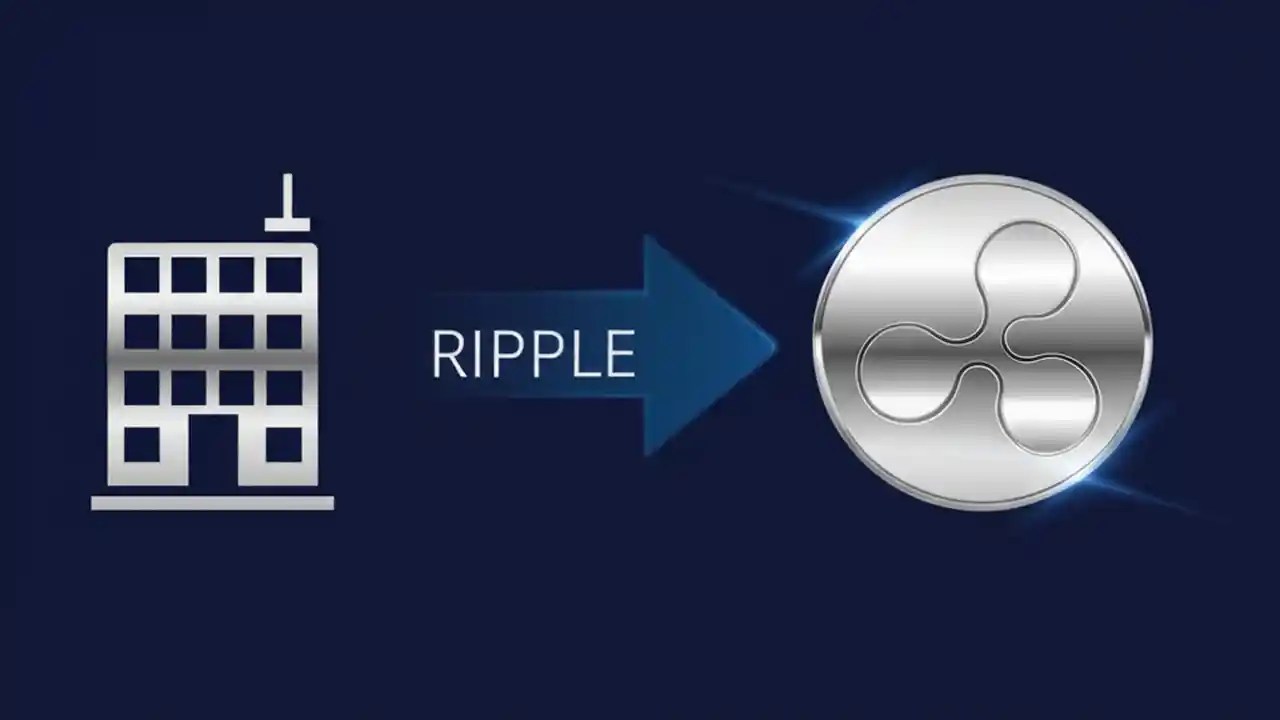 RIPPLE