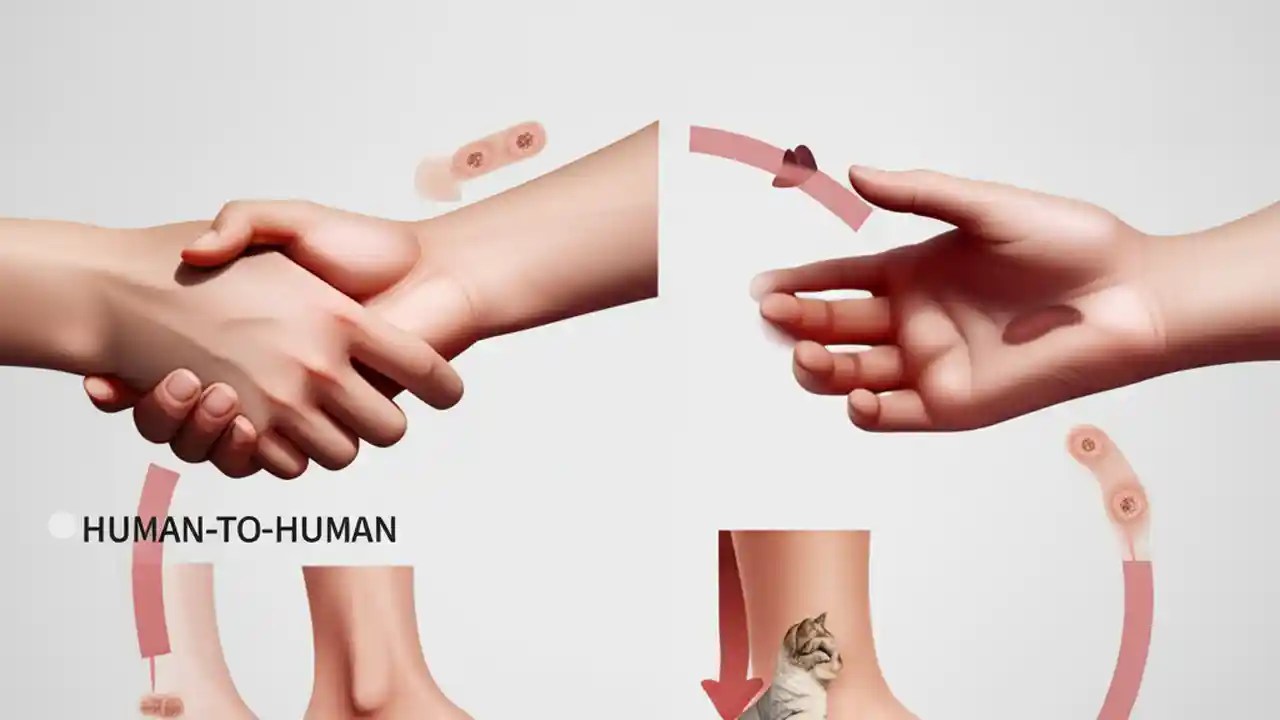 HUMAN-TO-HUMAN