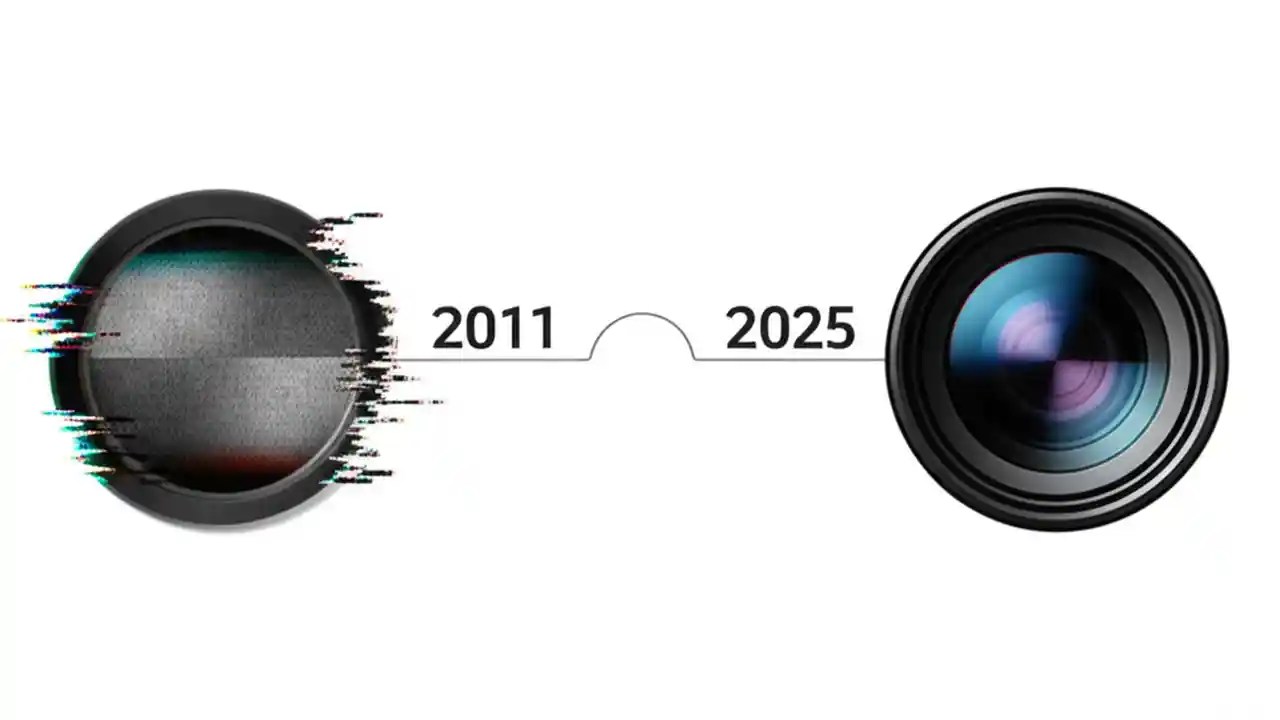 2011

2025