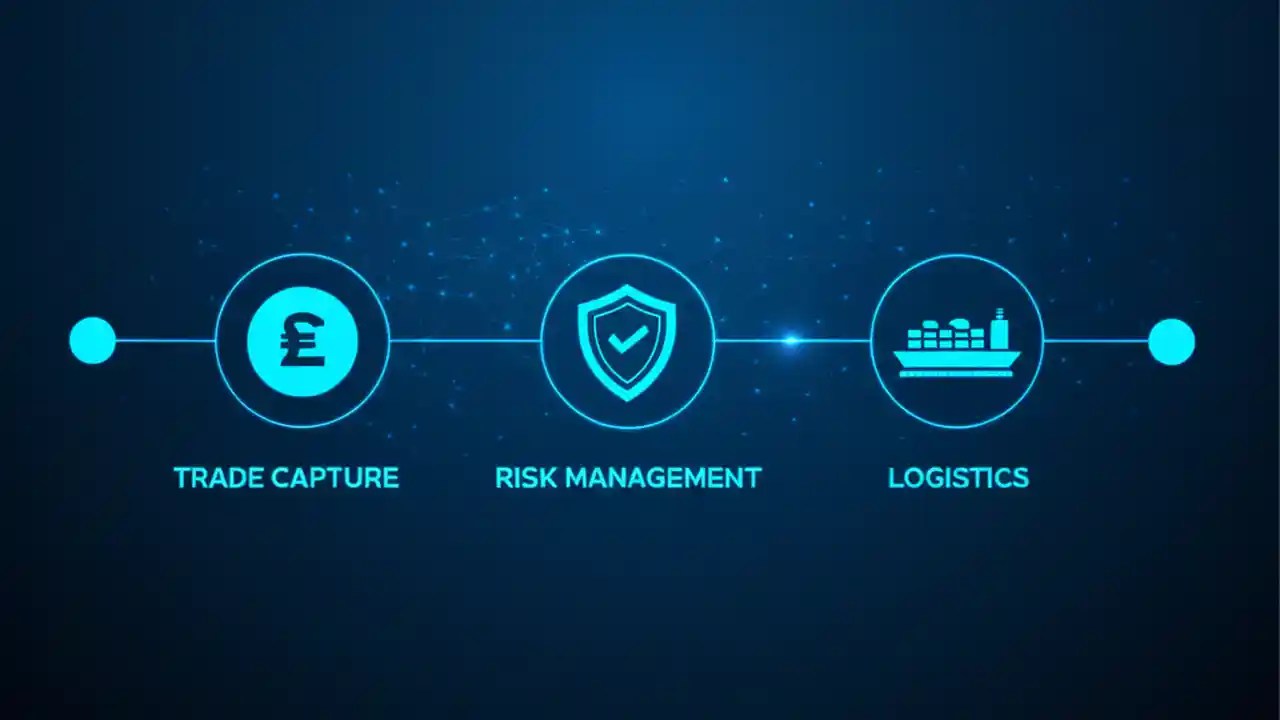 £

TRADE CAPTURE

RISK MANAGEMENT

LOGISTICS