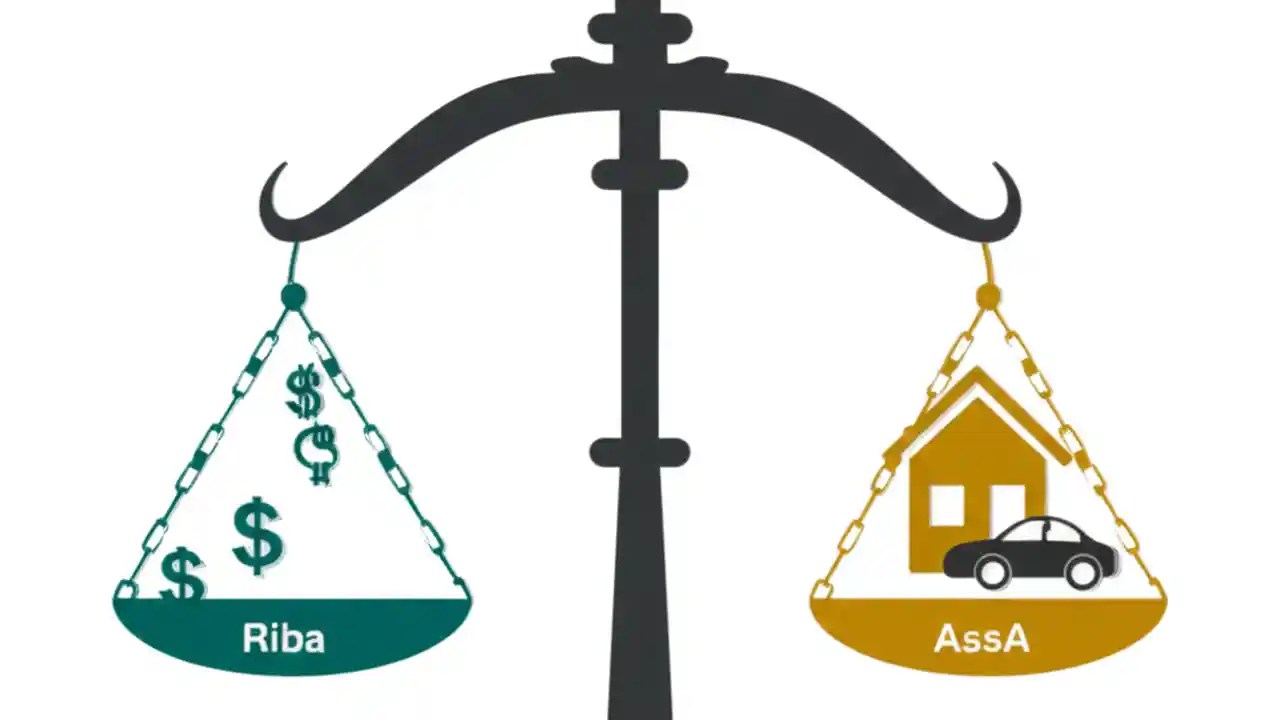 $
$
$
$
Riba
AssA