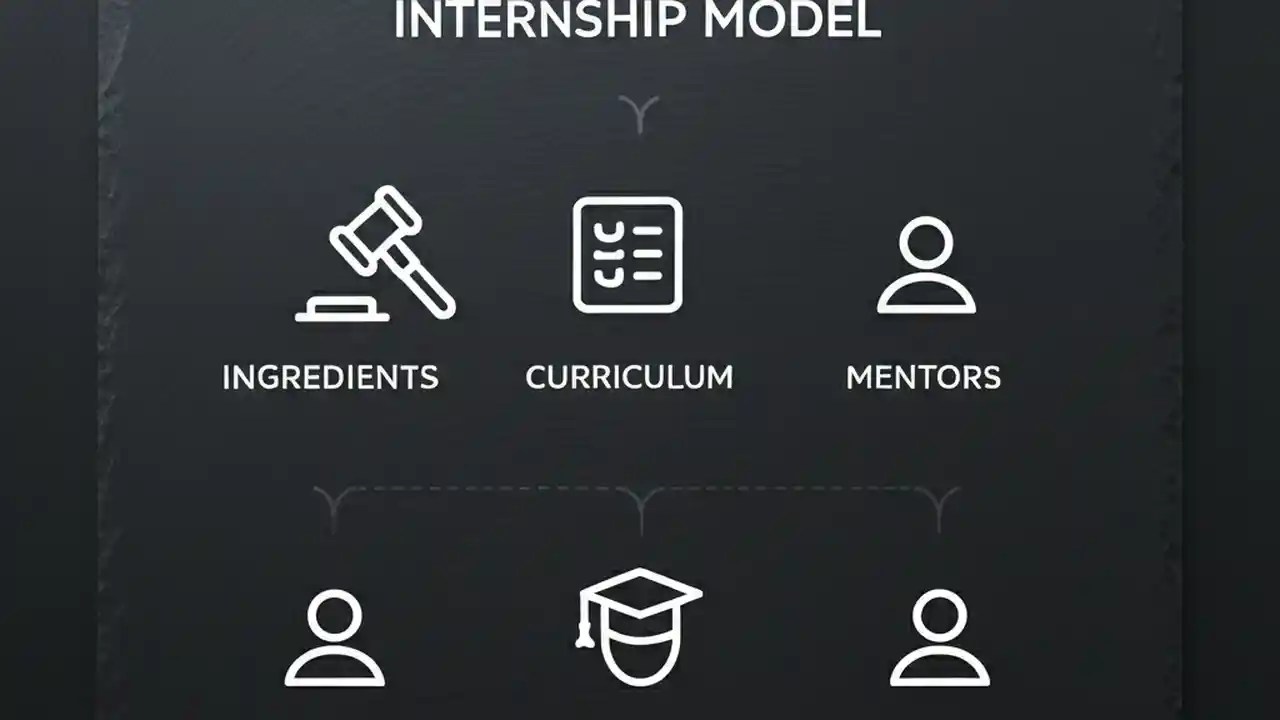 INTERNSHIP MODEL

INGREDIENTS

CURRICULUM

MENTORS