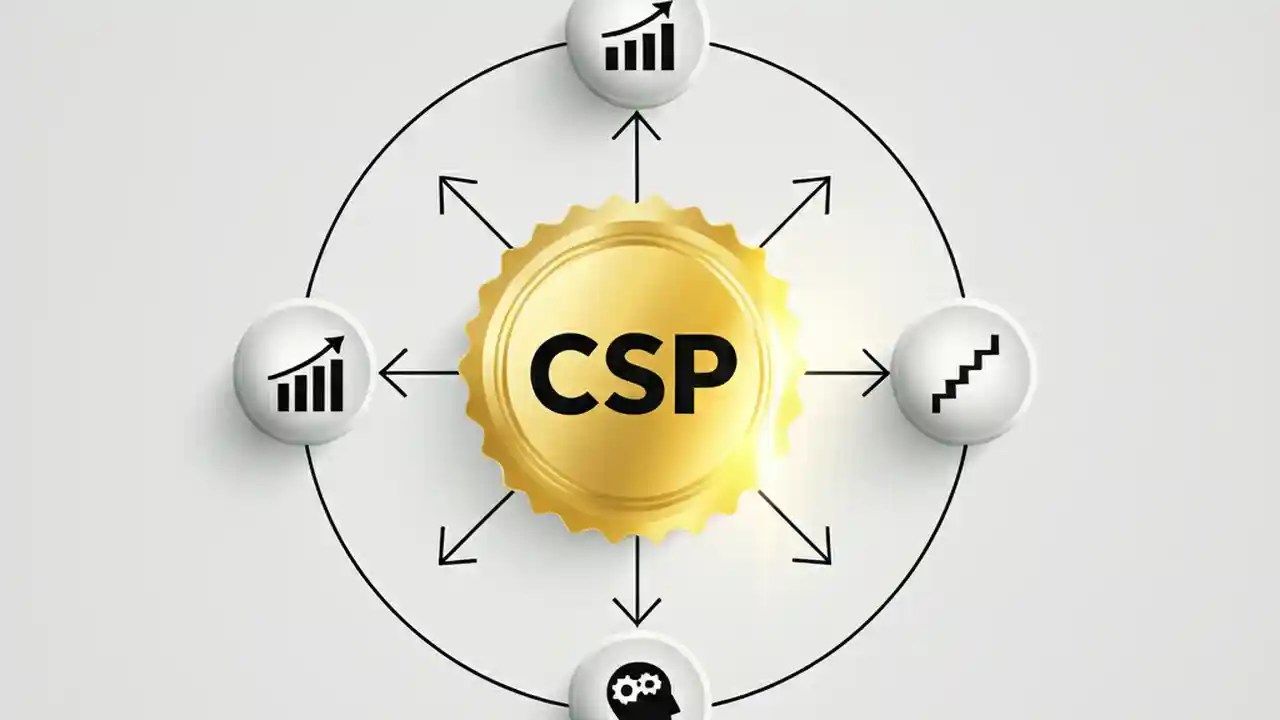 CSP