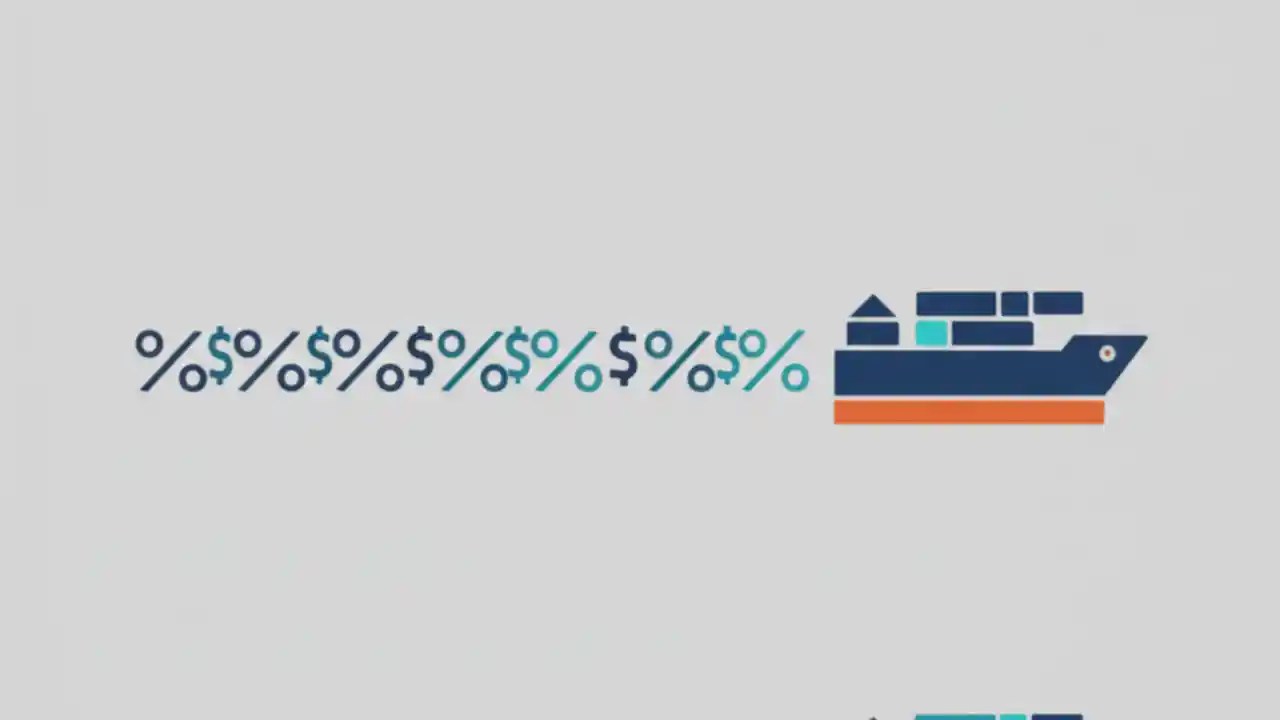 %$%$%$%$%$%$%