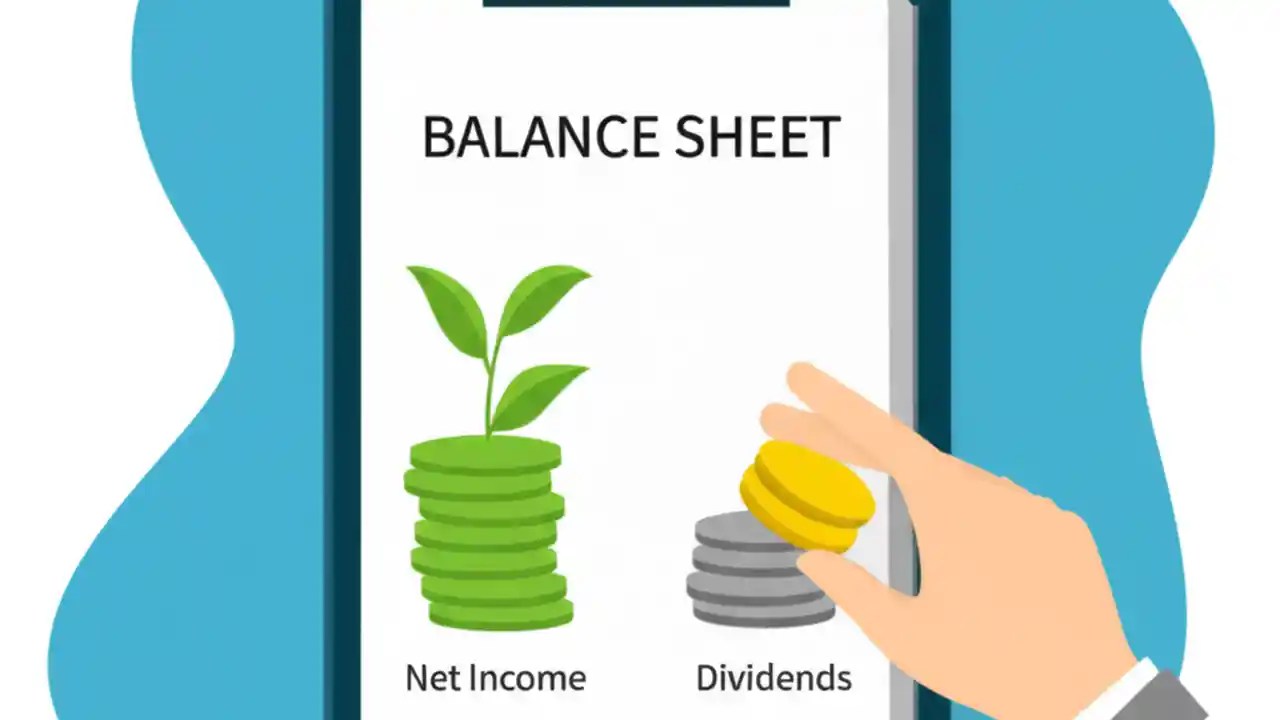 BALANCE SHEET

Net Income

Dividends