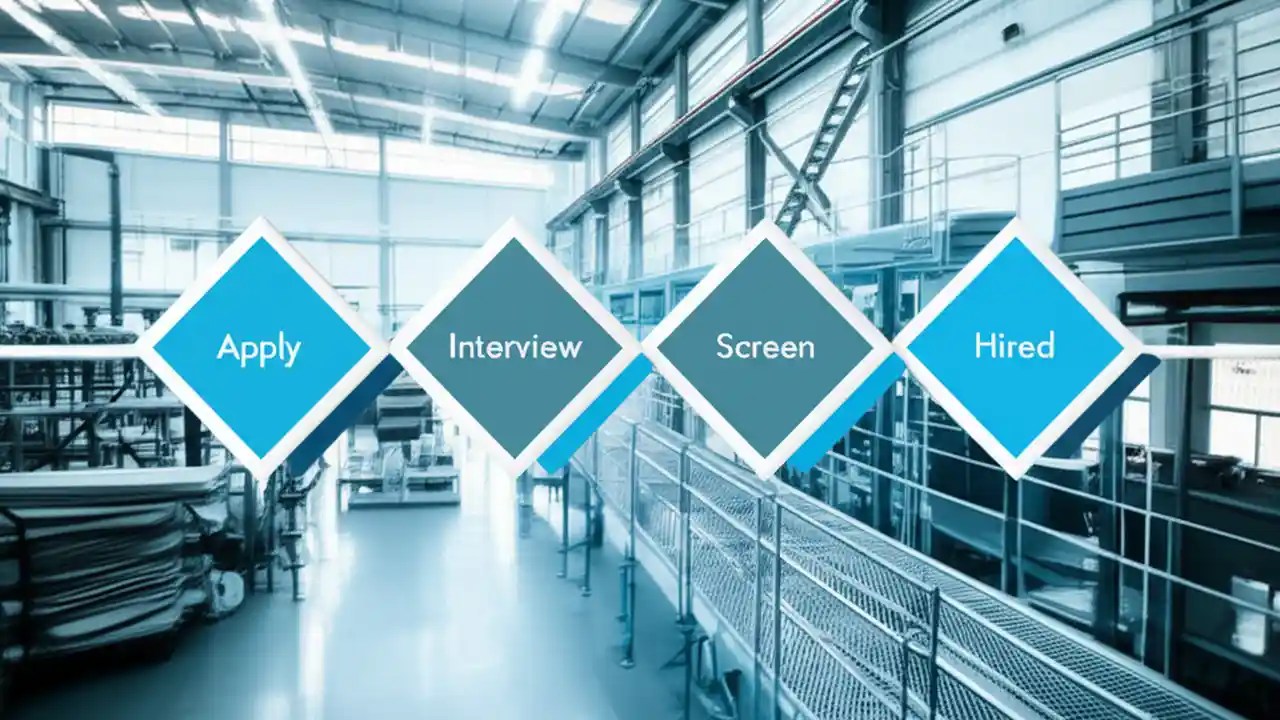 Apply

Interview

Screen

Hired